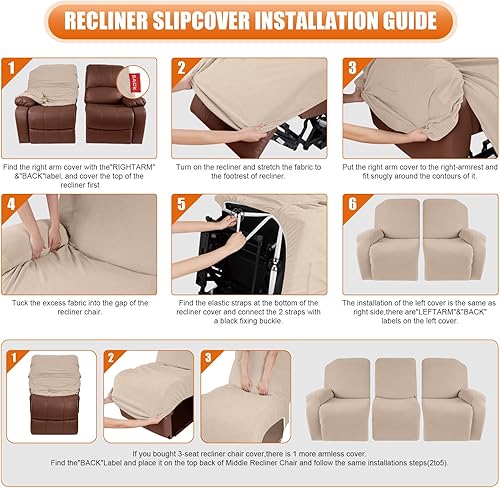 RECLINER SLIPCOVER INSTALLATION GUIDE

1

BACK

Find the right arm cover with the"RIGHTARM" &"BACK"label, and cover the top of the recliner first

2

Turn on the recliner and stretch the fabric to the footrest of recliner.

3

Put the right arm cover to the right-armrest and fit snugly around the contours of it.

4

Tuck the excess fabric into the gap of the recliner chair.

5

Find the elastic straps at the bottom of the recliner cover and connect the 2 straps with a black fixing buckle.

6

The installation of the left cover is the same as right side,there are"LEFTARM"&"BACK" labels on the left cover.

1

2

3

If you bought 3-seat recliner chair cover,there is 1 more armless cover.
Find the"BACK"Label and place it on the top back of Middle Recliner Chair and follow the same installations steps(2to5).