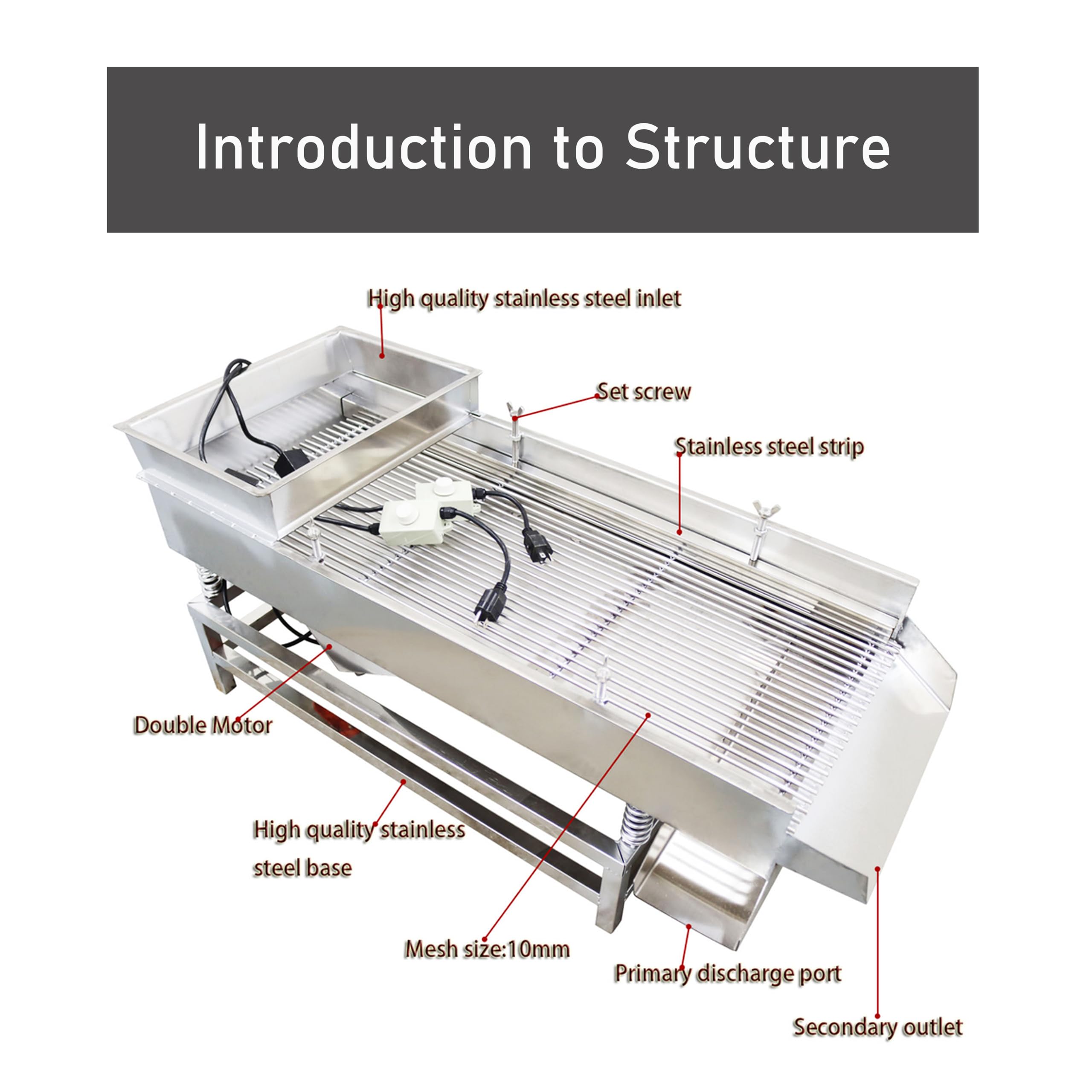 Introduction to Structure

High quality stainless steel inlet

Set screw

Stainless steel strip

Double Motor

High quality stainless steel base

Mesh size:10mm

Primary discharge port

Secondary outlet