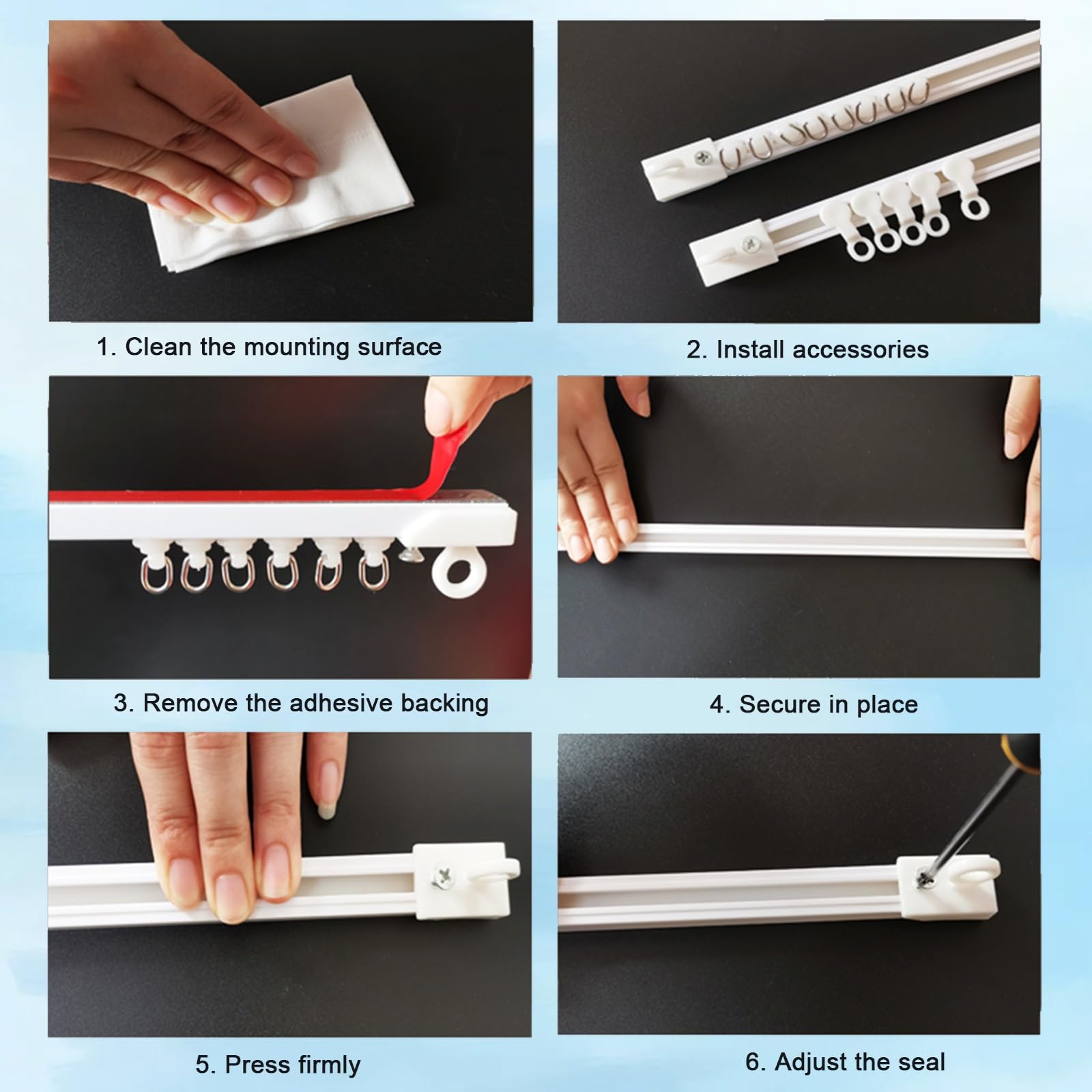 1. Clean the mounting surface

2. Install accessories

3. Remove the adhesive backing

4. Secure in place

5. Press firmly

6. Adjust the seal