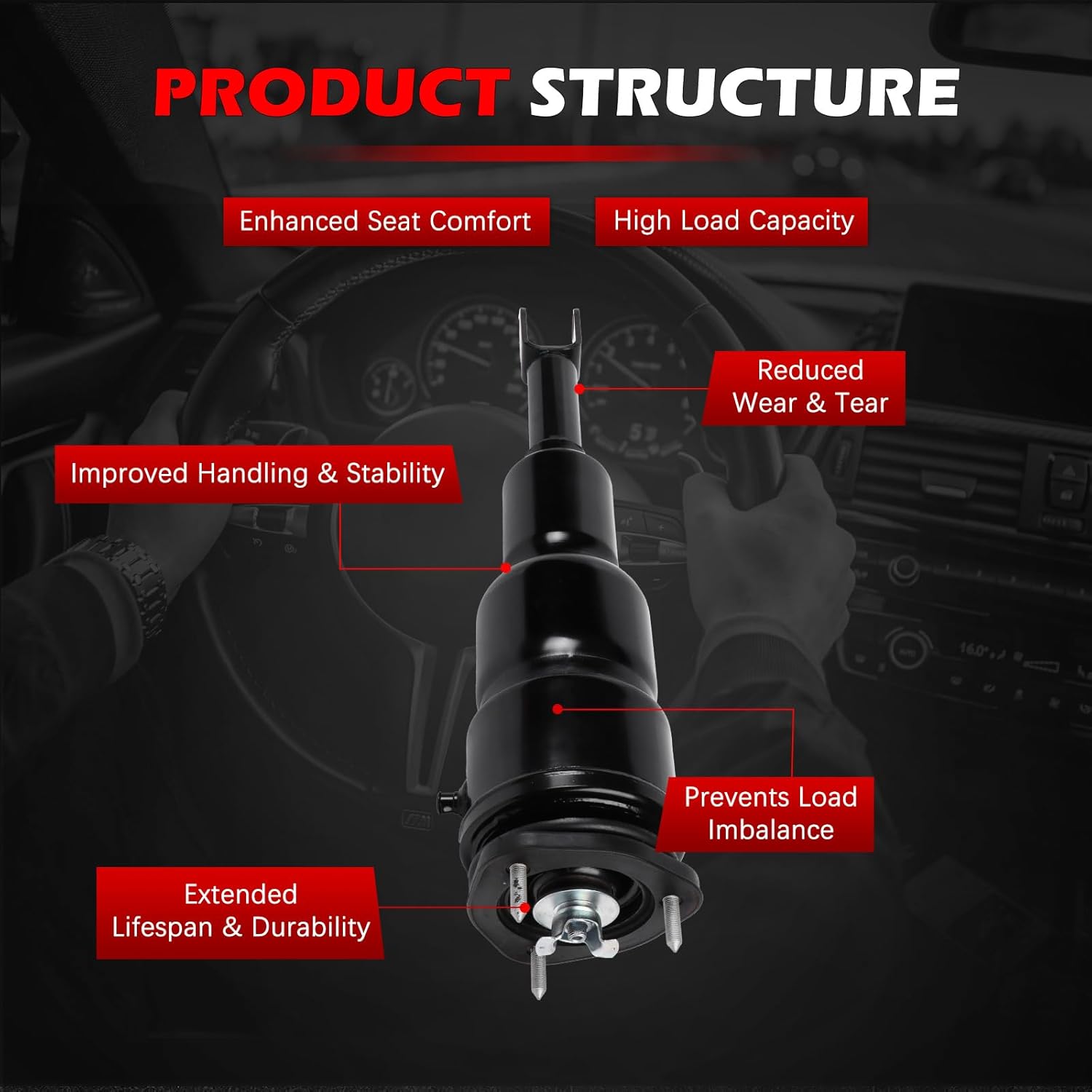 PRODUCT STRUCTURE

Enhanced Seat Comfort

High Load Capacity

Reduced Wear & Tear

Improved Handling & Stability

Prevents Load Imbalance

Extended Lifespan & Durability