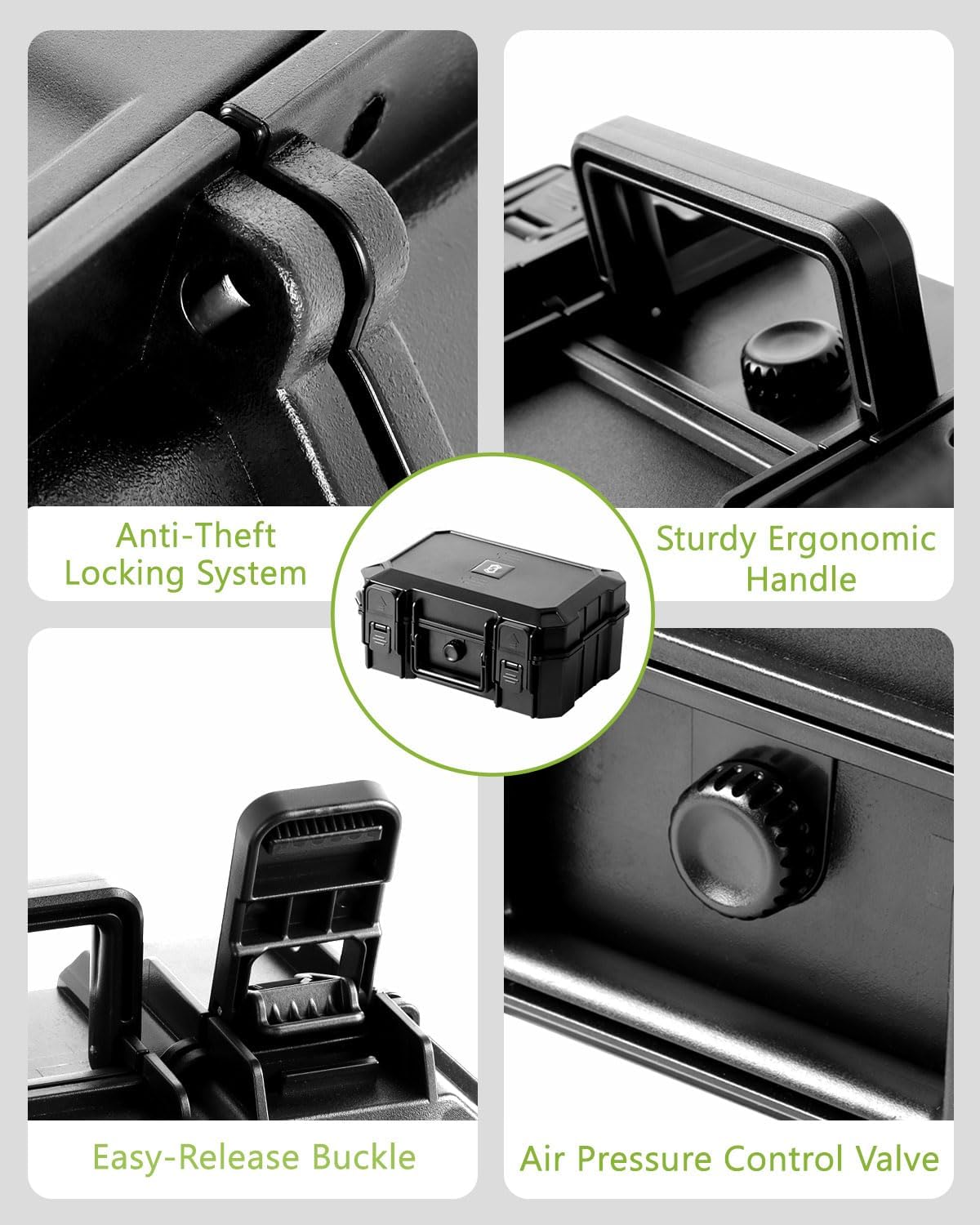 Anti-Theft Locking System

Sturdy Ergonomic Handle

Easy-Release Buckle

Air Pressure Control Valve