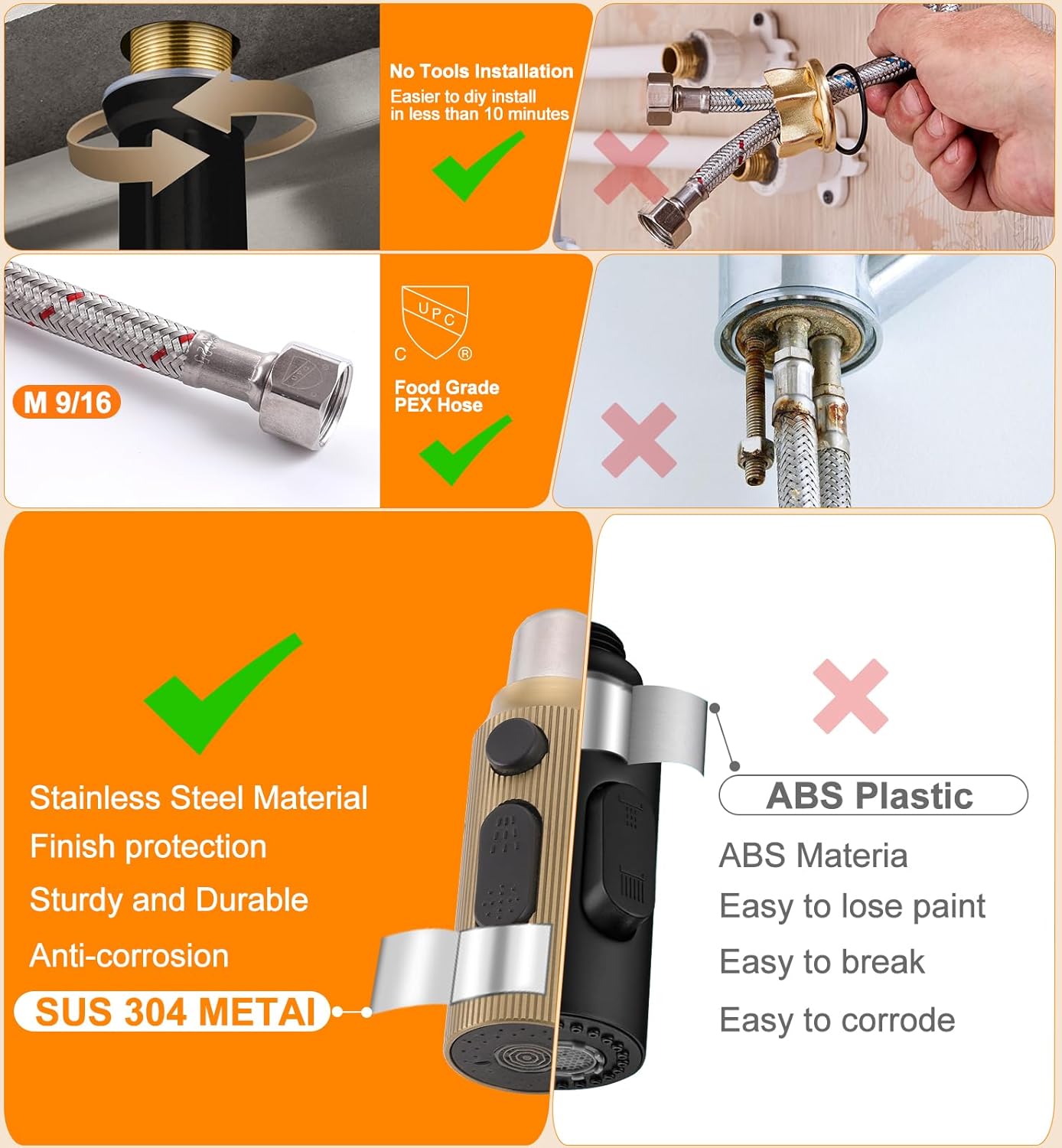 No Tools Installation
Easier to diy install in less than 10 minutes

M 9/16

UPC
C ®

Food Grade PEX Hose

Stainless Steel Material
Finish protection
Sturdy and Durable
Anti-corrosion
SUS 304 METAI

ABS Plastic
ABS Materia
Easy to lose paint
Easy to break
Easy to corrode