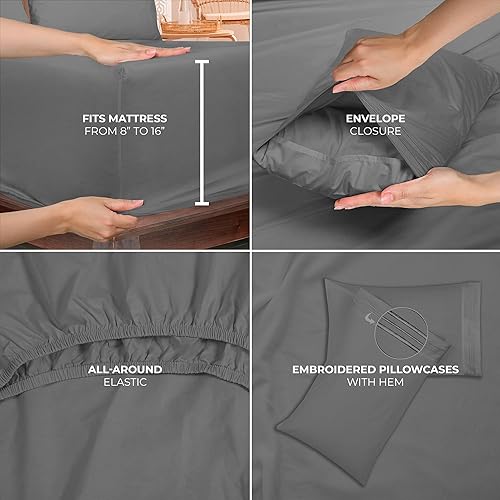 FITS MATTRESS
FROM 8" TO 16"

ENVELOPE
CLOSURE

ALL-AROUND
ELASTIC

EMBROIDERED PILLOWCASES
WITH HEM