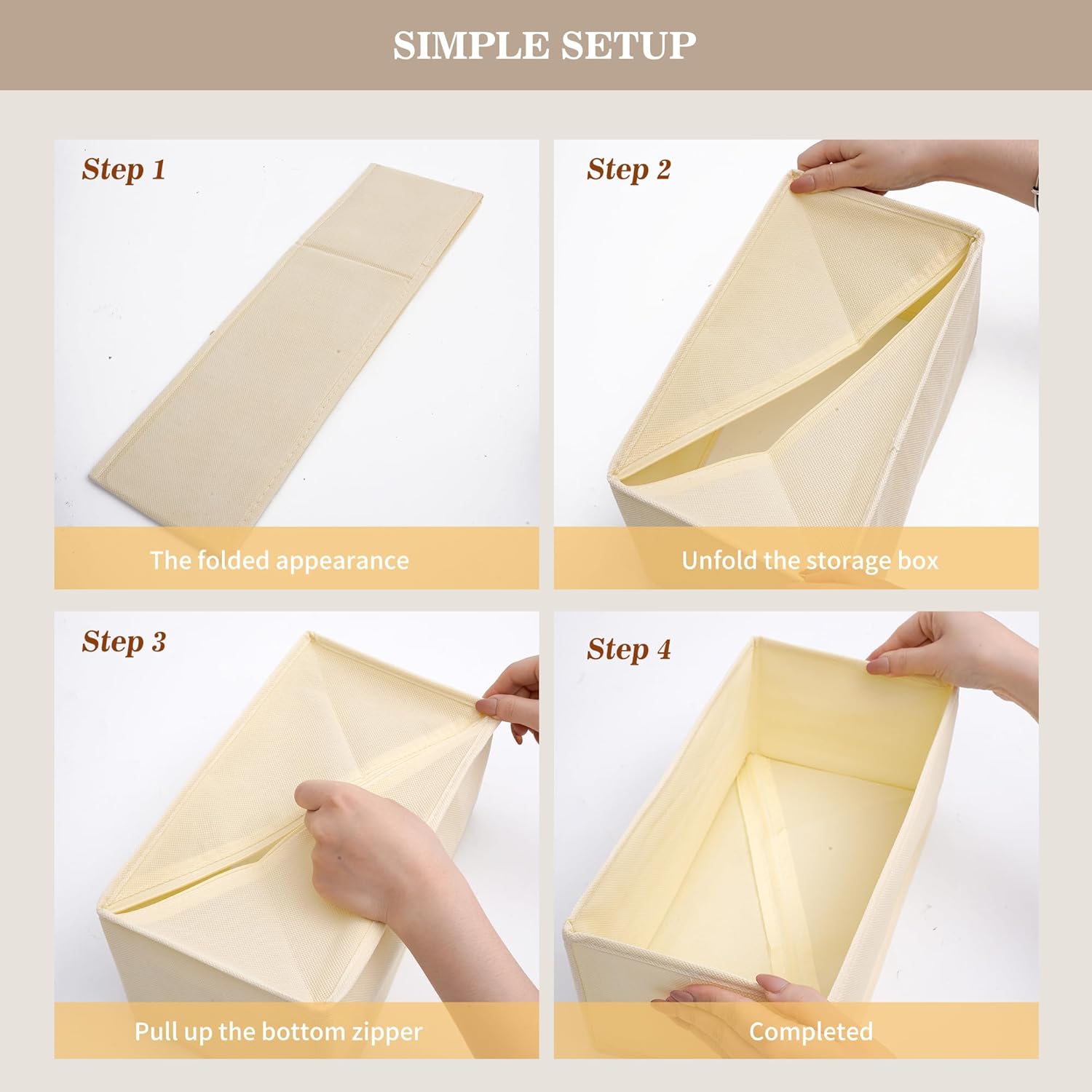 SIMPLE SETUP

Step 1

The folded appearance

Step 2

Unfold the storage box

Step 3

Pull up the bottom zipper

Step 4

Completed