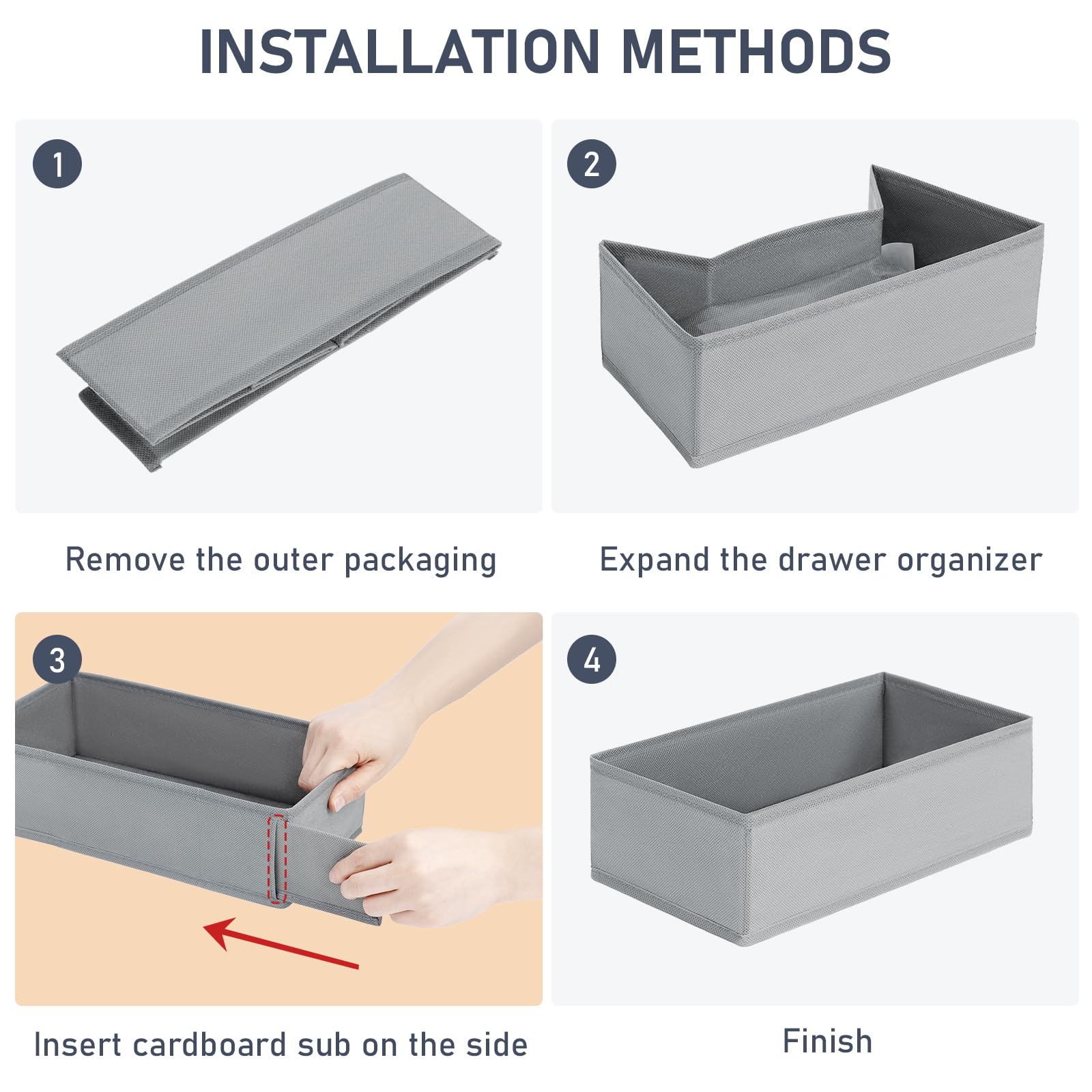 INSTALLATION METHODS

1

Remove the outer packaging

2

Expand the drawer organizer

3

Insert cardboard sub on the side

4

Finish