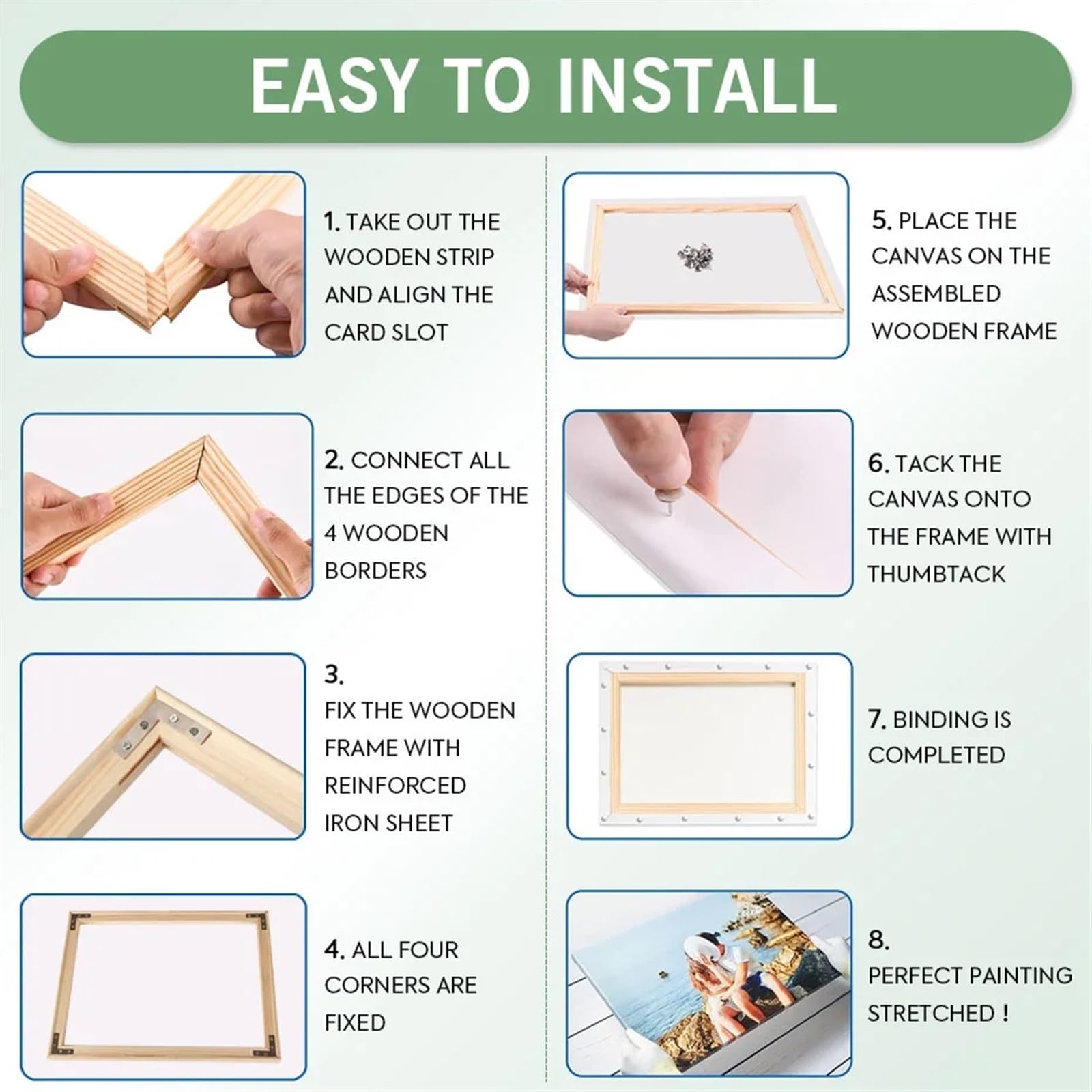 EASY TO INSTALL

1. TAKE OUT THE WOODEN STRIP AND ALIGN THE CARD SLOT

2. CONNECT ALL THE EDGES OF THE 4 WOODEN BORDERS

3. FIX THE WOODEN FRAME WITH REINFORCED IRON SHEET

4. ALL FOUR CORNERS ARE FIXED

5. PLACE THE CANVAS ON THE ASSEMBLED WOODEN FRAME

6. TACK THE CANVAS ONTO THE FRAME WITH THUMBTACK

7. BINDING IS COMPLETED

8. PERFECT PAINTING STRETCHED !