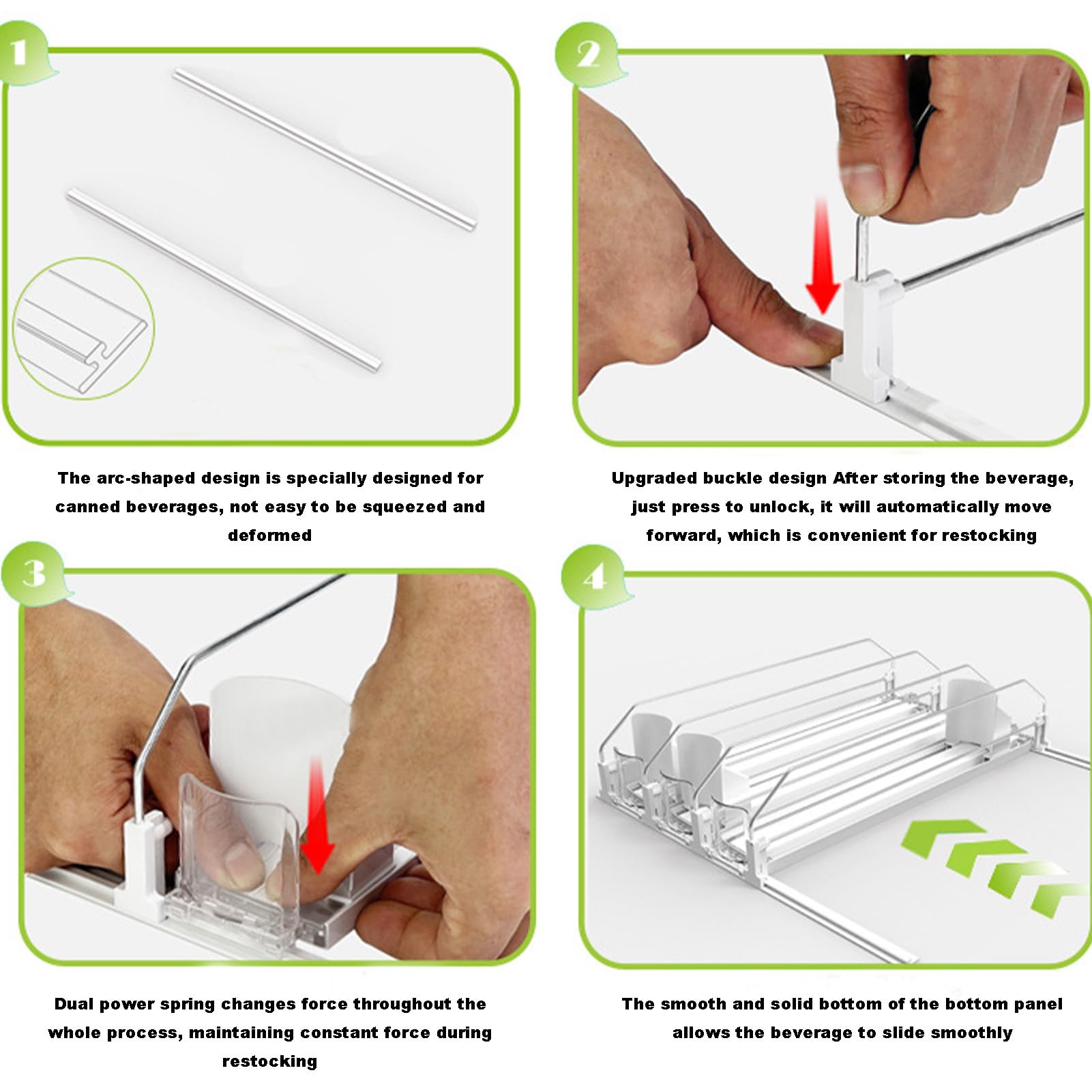 1

The arc-shaped design is specially designed for canned beverages, not easy to be squeezed and deformed

2

Upgraded buckle design After storing the beverage, just press to unlock, it will automatically move forward, which is convenient for restocking

3

Dual power spring changes force throughout the whole process, maintaining constant force during restocking

4

The smooth and solid bottom of the bottom panel allows the beverage to slide smoothly