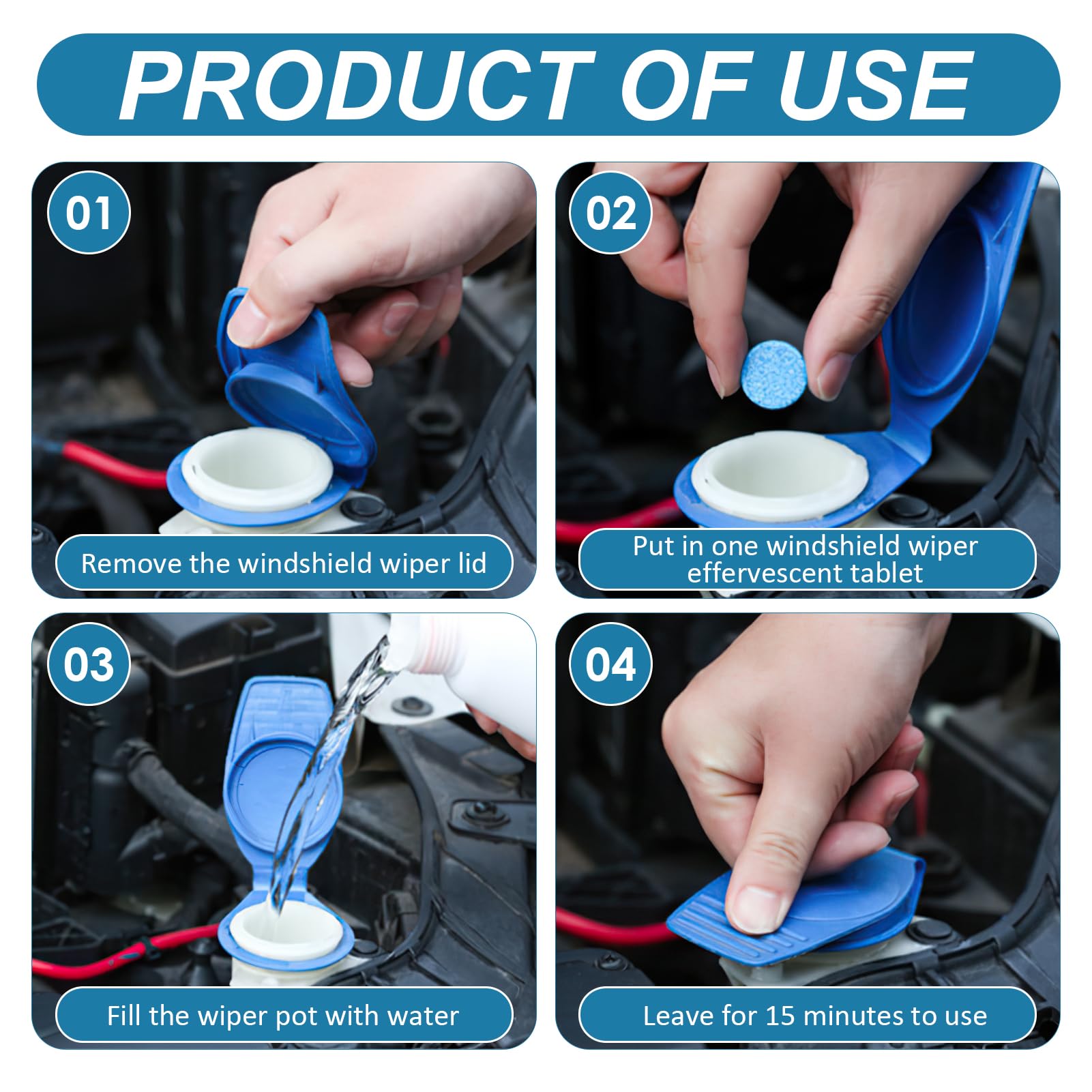 PRODUCT OF USE

01

Remove the windshield wiper lid

02

Put in one windshield wiper effervescent tablet

03

Fill the wiper pot with water

04

Leave for 15 minutes to use