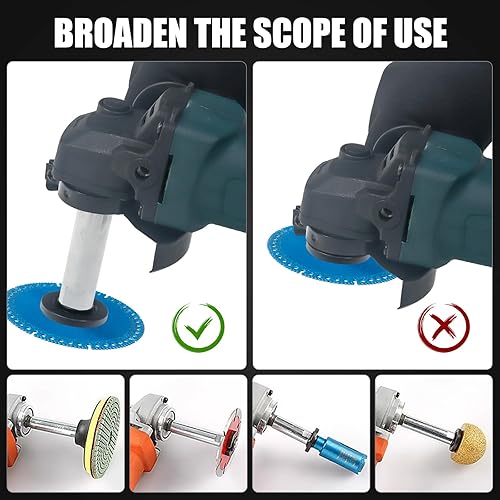 BROADEN THE SCOPE OF USE