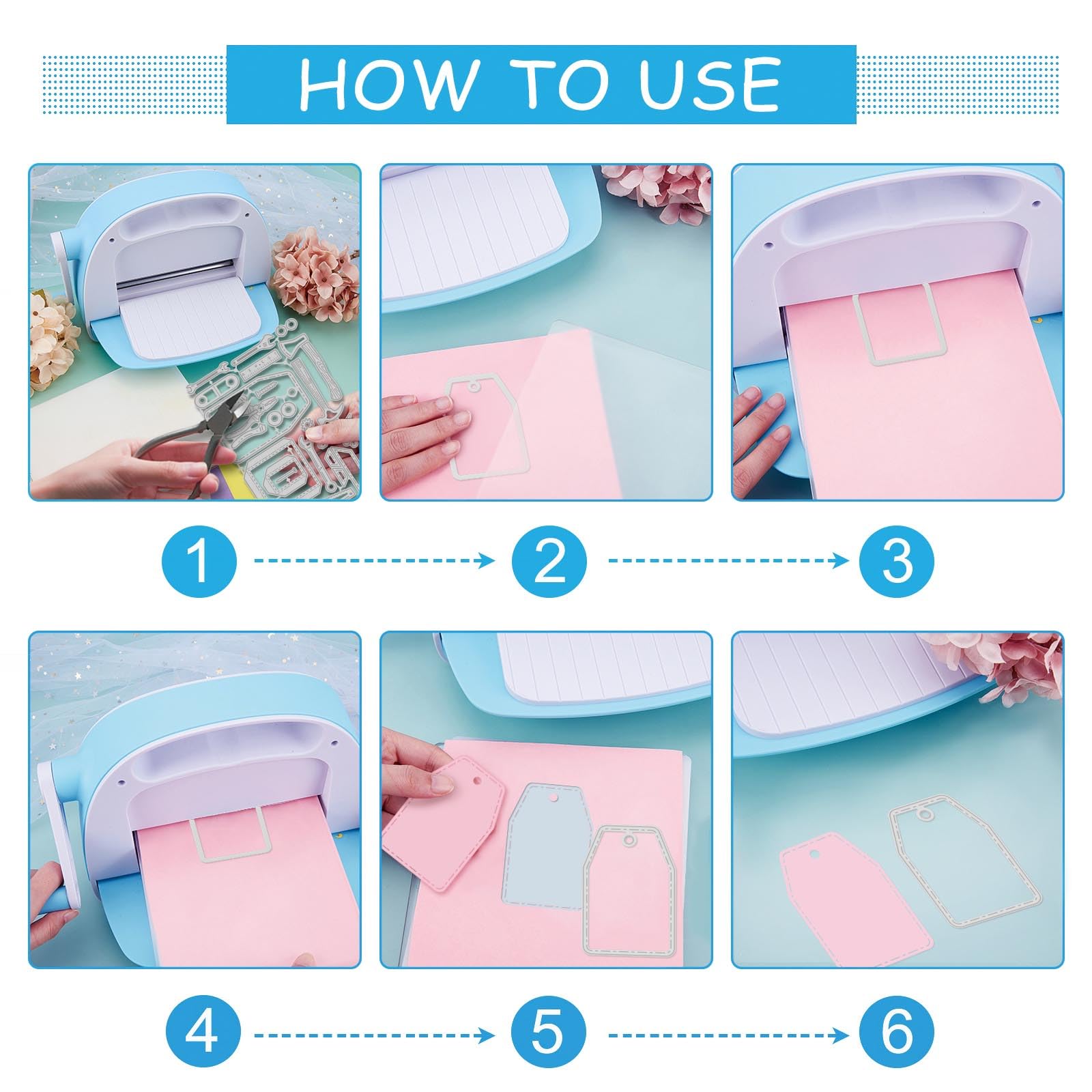 HOW TO USE

1

2

3

4

5

6