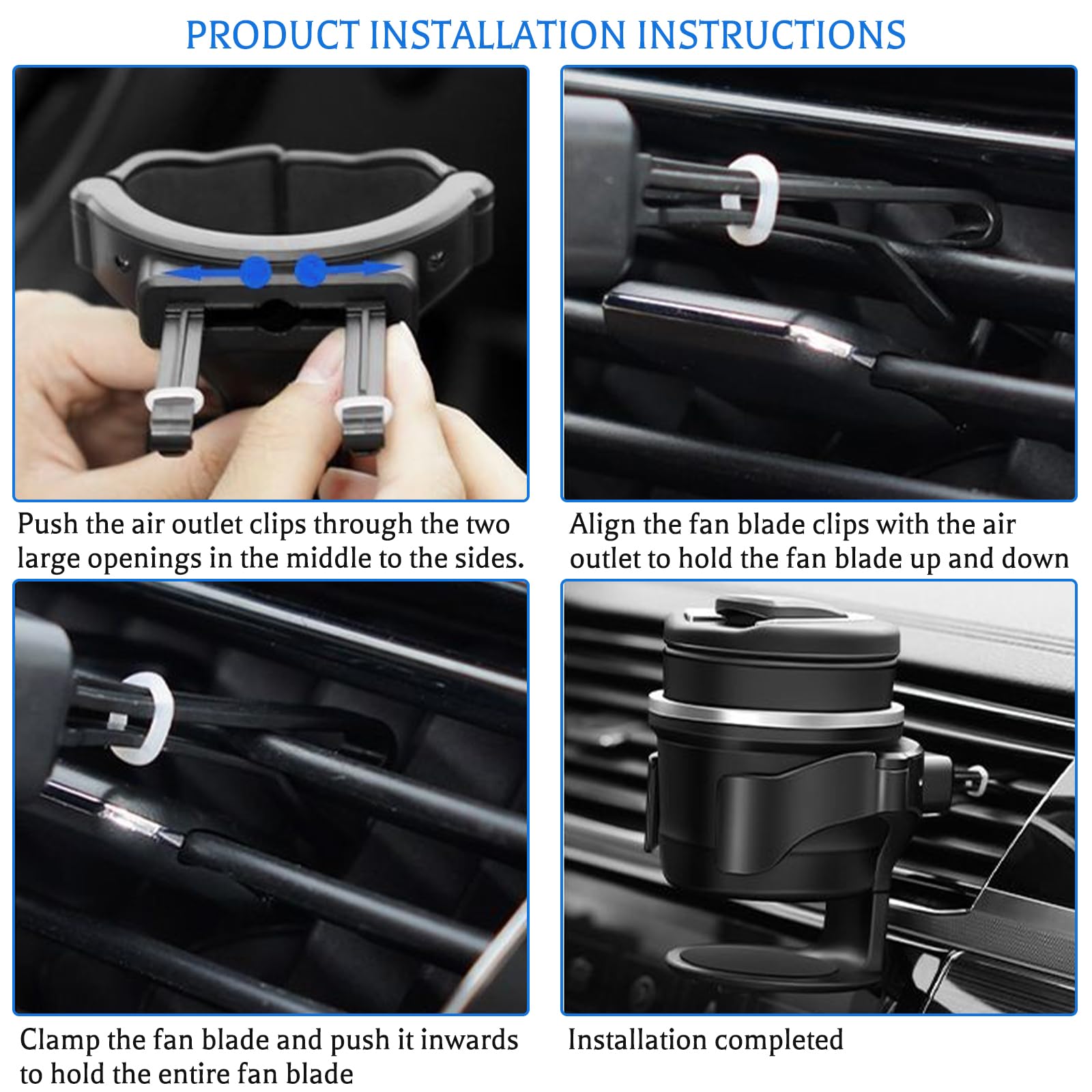 PRODUCT INSTALLATION INSTRUCTIONS

Push the air outlet clips through the two large openings in the middle to the sides.

Align the fan blade clips with the air outlet to hold the fan blade up and down

Clamp the fan blade and push it inwards to hold the entire fan blade

Installation completed