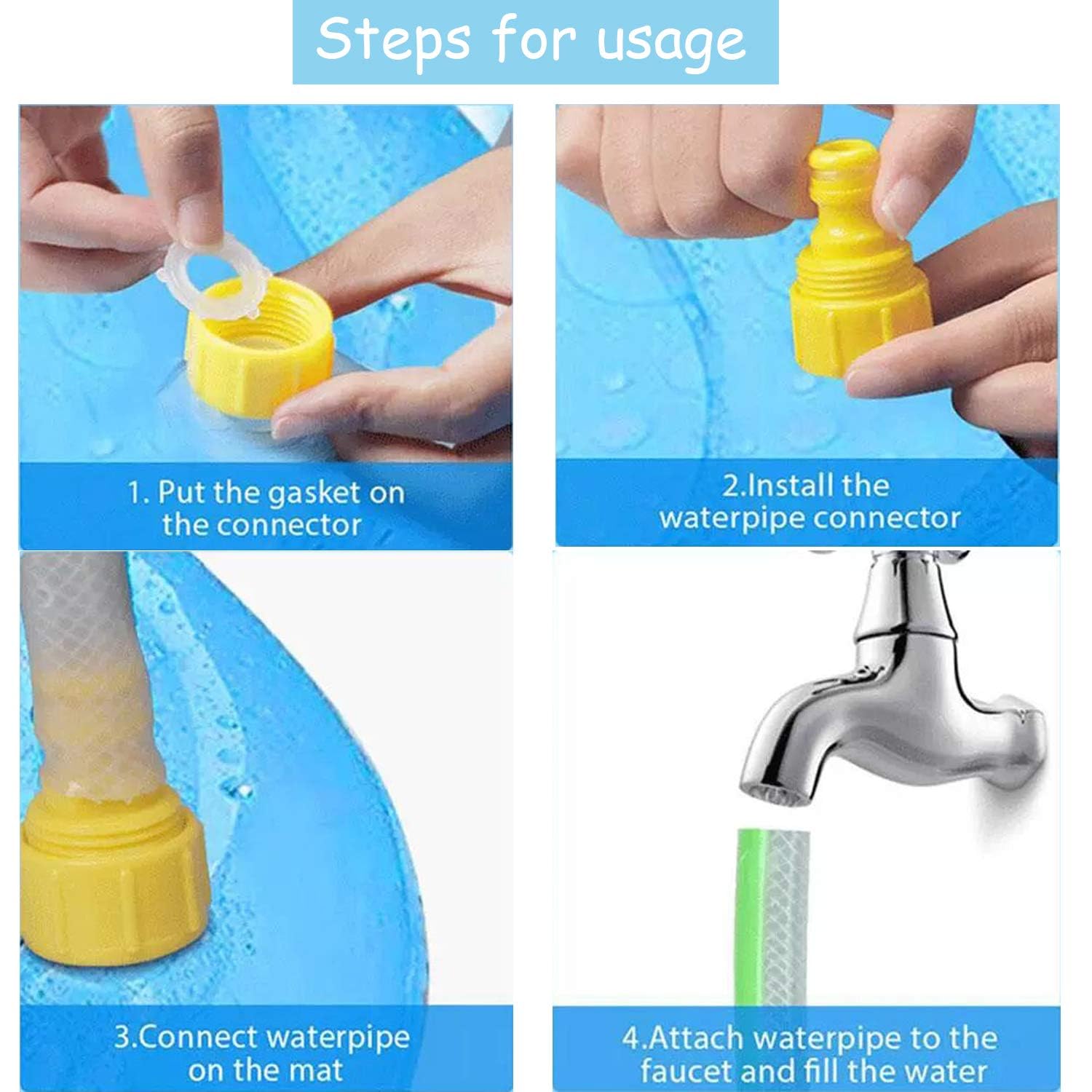 Steps for usage

1. Put the gasket on the connector

2.Install the waterpipe connector

3.Connect waterpipe on the mat

4.Attach waterpipe to the faucet and fill the water