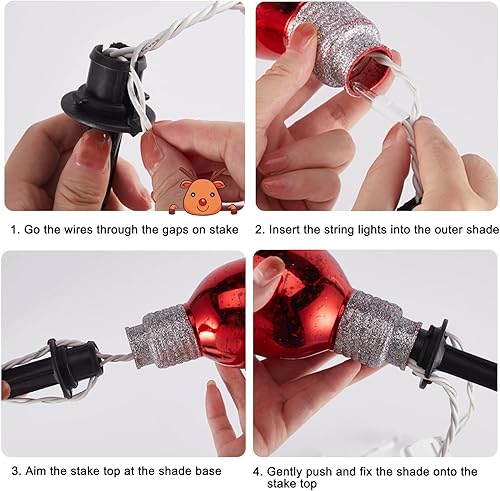 1. Go the wires through the gaps on stake

2. Insert the string lights into the outer shade

3. Aim the stake top at the shade base

4. Gently push and fix the shade onto the stake top