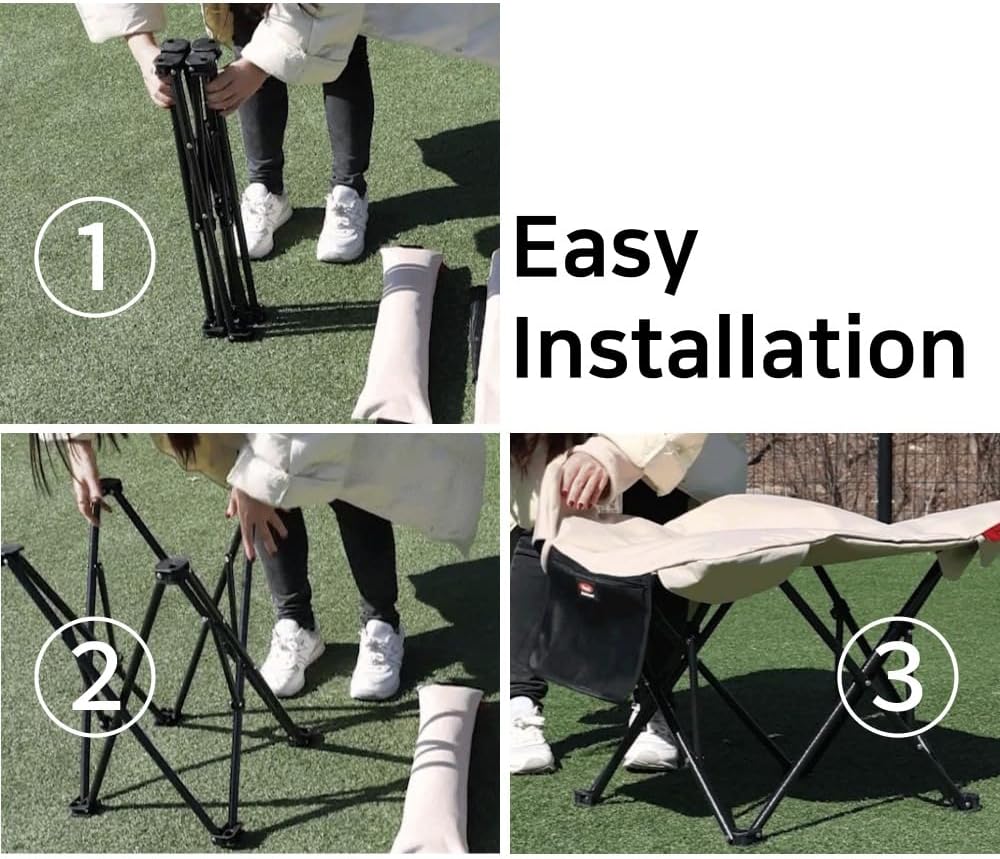 1

Easy Installation

2

3