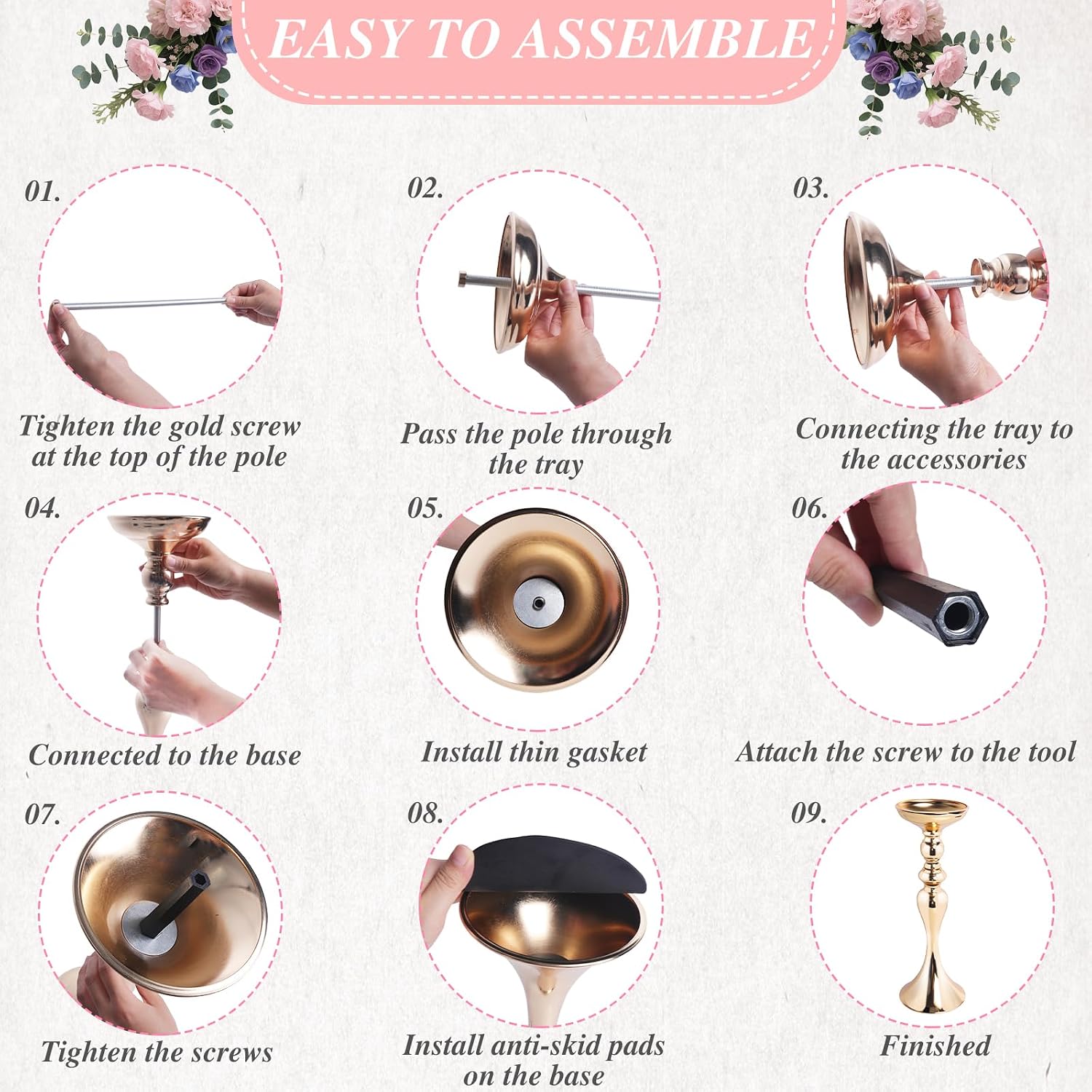 EASY TO ASSEMBLE

01.

Tighten the gold screw at the top of the pole

02.

Pass the pole through the tray

03.

Connecting the tray to the accessories

04.

Connected to the base

05.

Install thin gasket

06.

Attach the screw to the tool

07.

Tighten the screws

08.

Install anti-skid pads on the base

09.

Finished