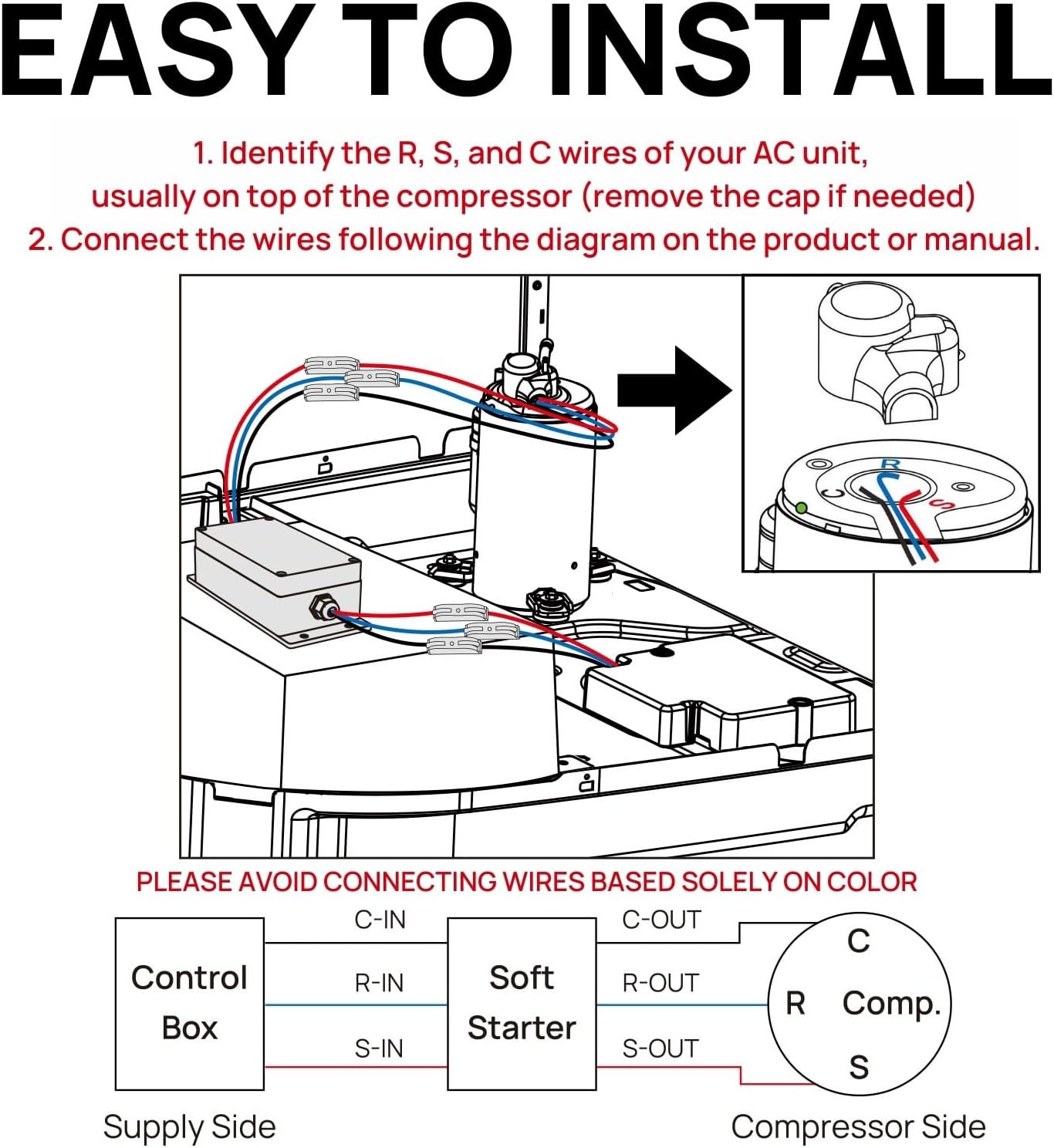 EASY TO INSTALL

1. Identify the R, S, and C wires of your AC unit, usually on top of the compressor (remove the cap if needed)
2. Connect the wires following the diagram on the product or manual.

R
C
S

PLEASE AVOID CONNECTING WIRES BASED SOLELY ON COLOR

Control Box

C-IN
R-IN
S-IN

Soft Starter

C-OUT
R-OUT
S-OUT

C
R Comp.
S

Supply Side

Compressor Side