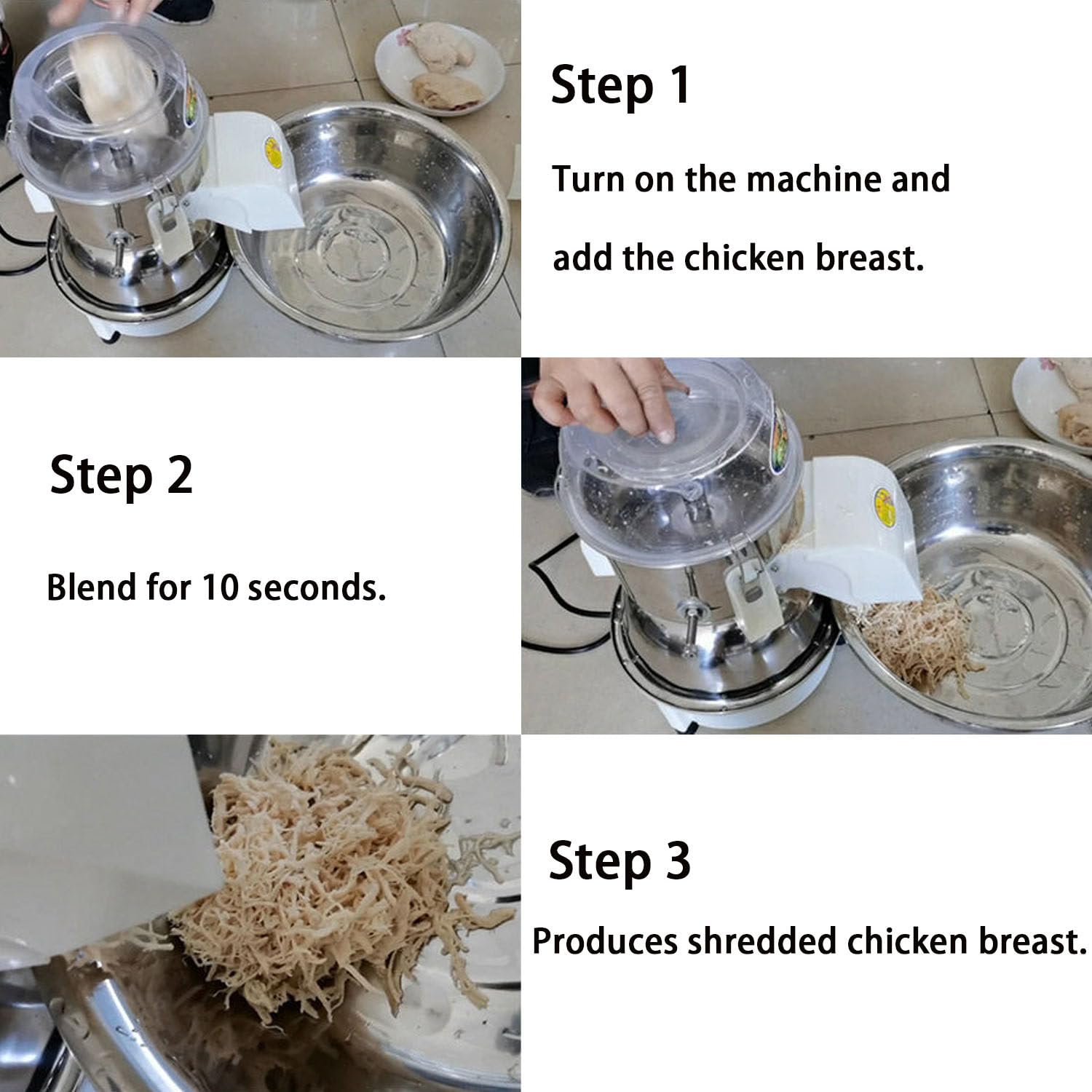 Step 1

Turn on the machine and add the chicken breast.

Step 2

Blend for 10 seconds.

Step 3

Produces shredded chicken breast.