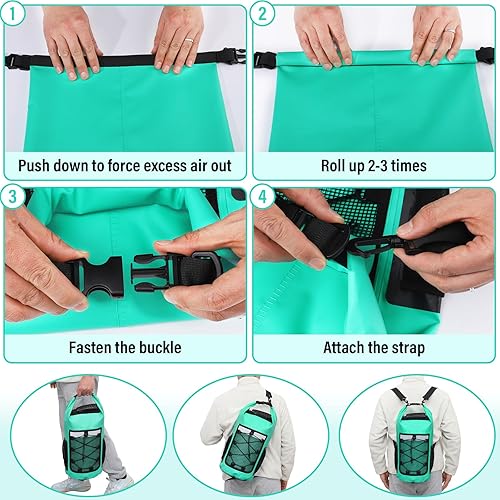 1
Push down to force excess air out

2
Roll up 2-3 times

3
Fasten the buckle

4
Attach the strap