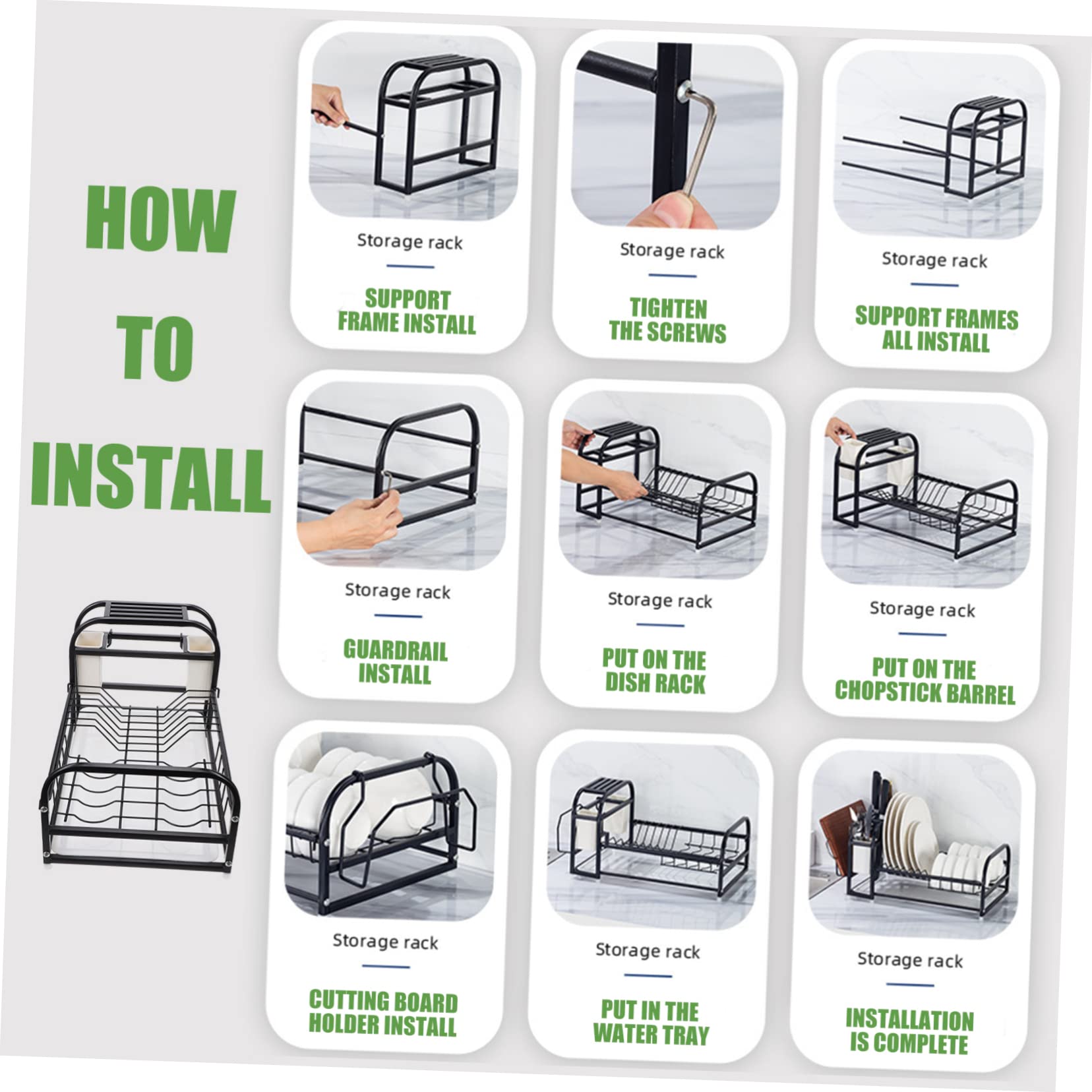 HOW
TO
INSTALL

Storage rack
SUPPORT FRAME INSTALL

Storage rack
TIGHTEN THE SCREWS

Storage rack
SUPPORT FRAMES ALL INSTALL

Storage rack
GUARDRAIL INSTALL

Storage rack
PUT ON THE DISH RACK

Storage rack
PUT ON THE CHOPSTICK BARREL

Storage rack
CUTTING BOARD HOLDER INSTALL

Storage rack
PUT IN THE WATER TRAY

Storage rack
INSTALLATION IS COMPLETE