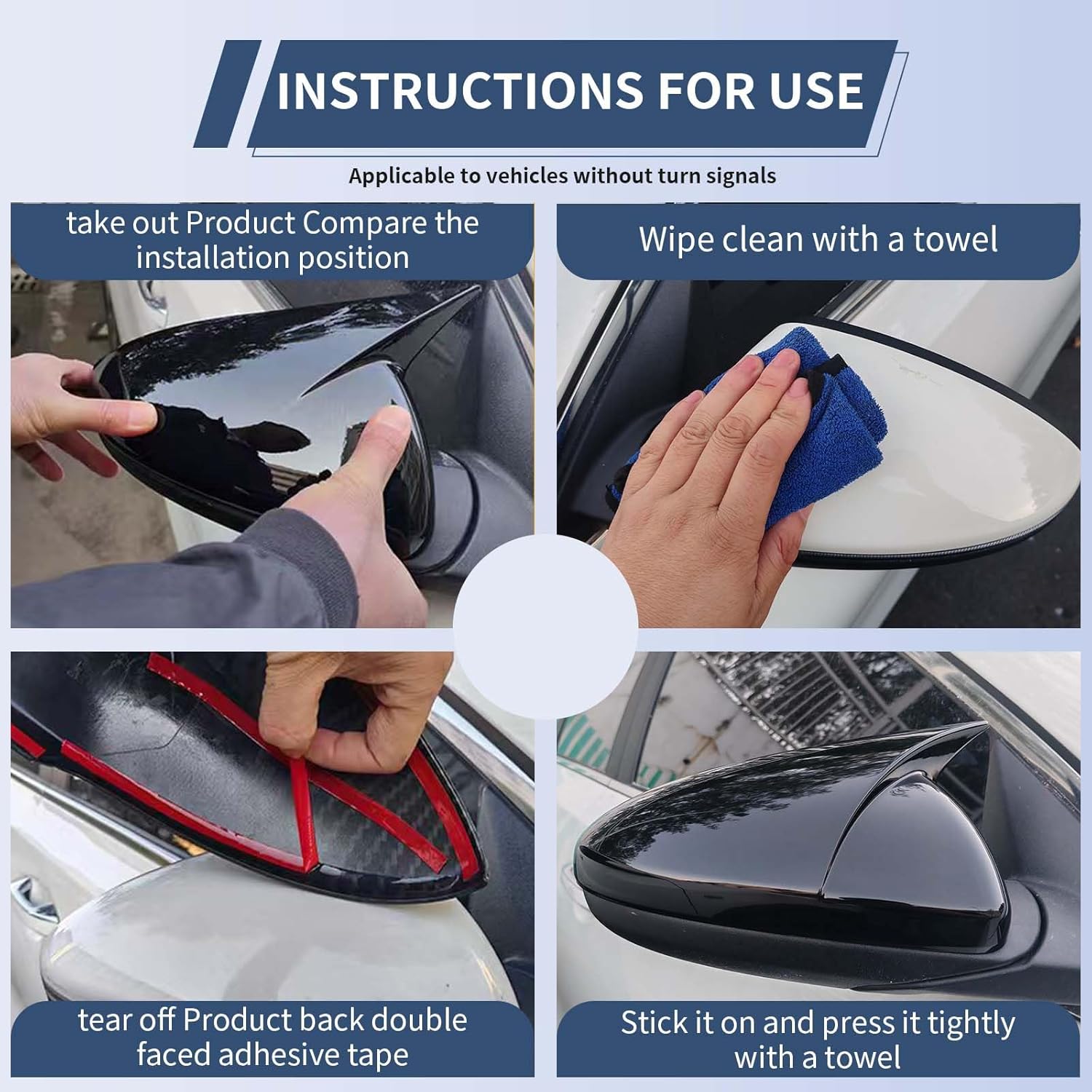 INSTRUCTIONS FOR USE

Applicable to vehicles without turn signals

take out Product Compare the installation position

Wipe clean with a towel

tear off Product back double faced adhesive tape

Stick it on and press it tightly with a towel