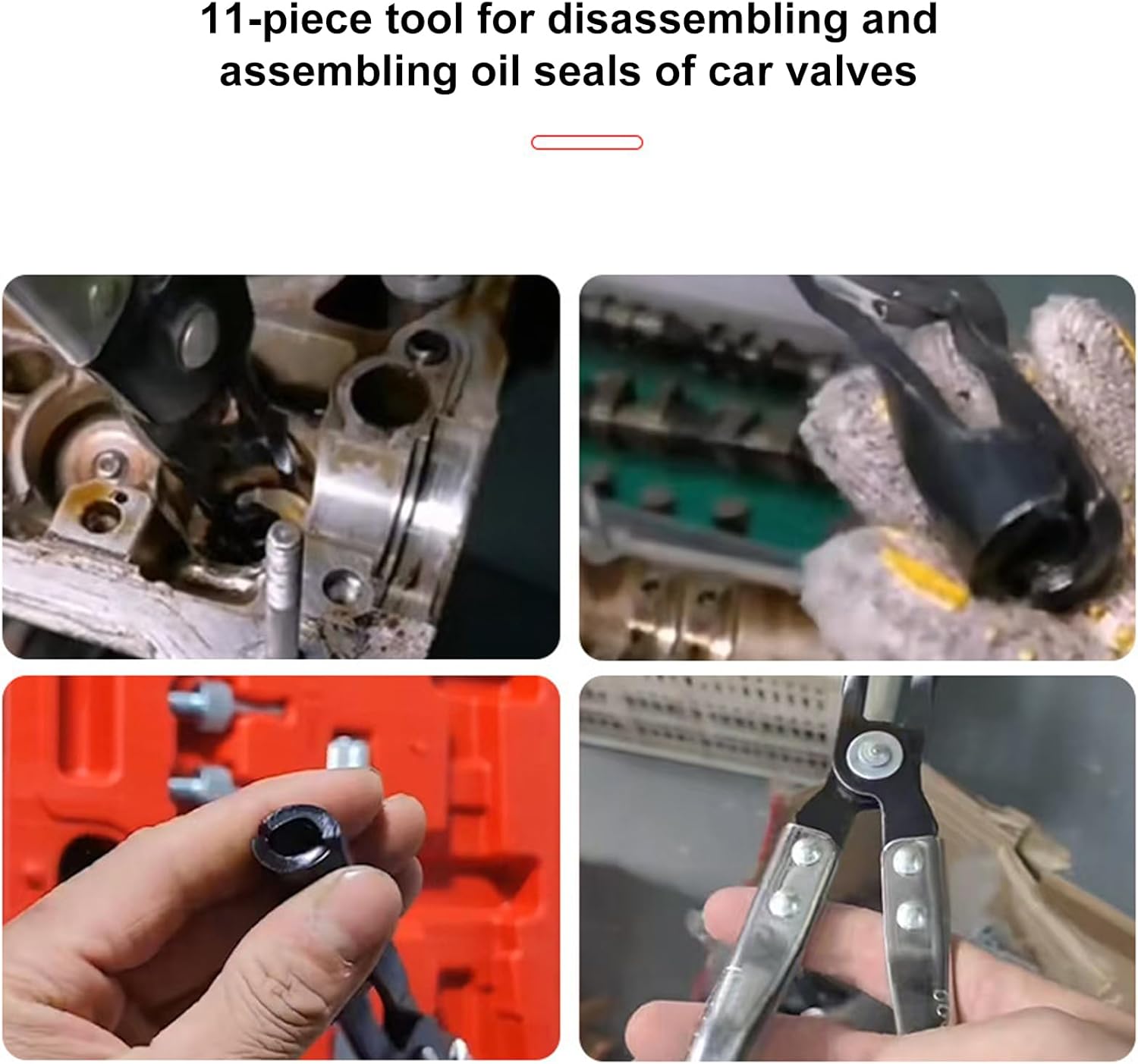 11-piece tool for disassembling and assembling oil seals of car valves