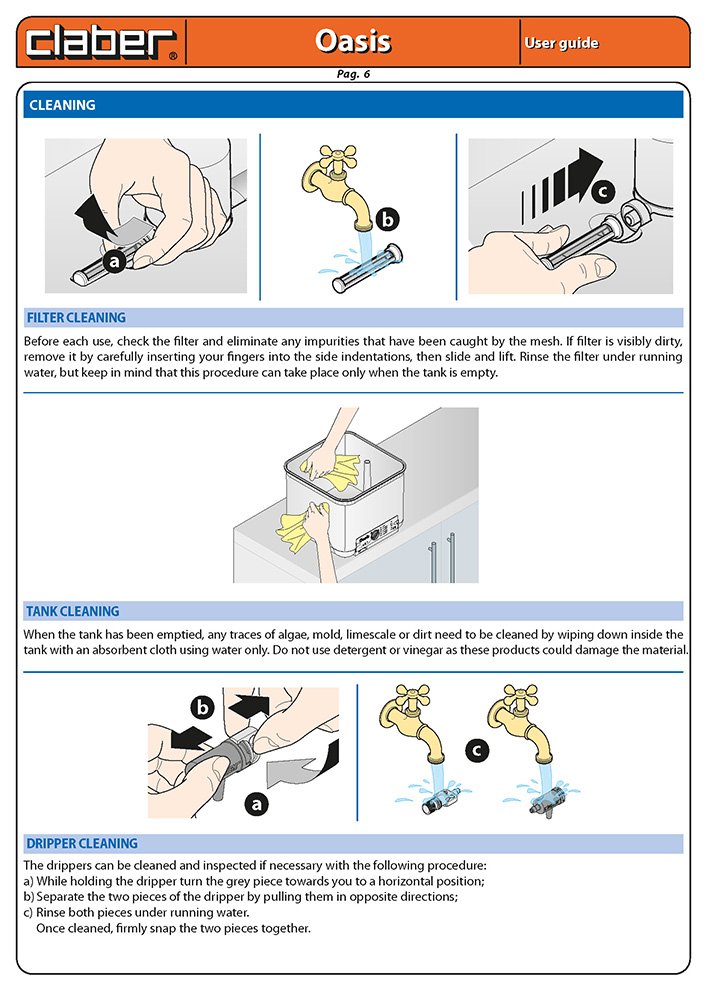 claber®

Oasis

User guide

Pag. 6

CLEANING

a

b

c

FILTER CLEANING

Before each use, check the filter and eliminate any impurities that have been caught by the mesh. If filter is visibly dirty, remove it by carefully inserting your fingers into the side indentations, then slide and lift. Rinse the filter under running water, but keep in mind that this procedure can take place only when the tank is empty.

TANK CLEANING

When the tank has been emptied, any traces of algae, mold, limescale or dirt need to be cleaned by wiping down inside the tank with an absorbent cloth using water only. Do not use detergent or vinegar as these products could damage the material.

b

a

c

DRIPPER CLEANING

The drippers can be cleaned and inspected if necessary with the following procedure:
a) While holding the dripper turn the grey piece towards you to a horizontal position;
b) Separate the two pieces of the dripper by pulling them in opposite directions;
c) Rinse both pieces under running water.
Once cleaned, firmly snap the two pieces together.