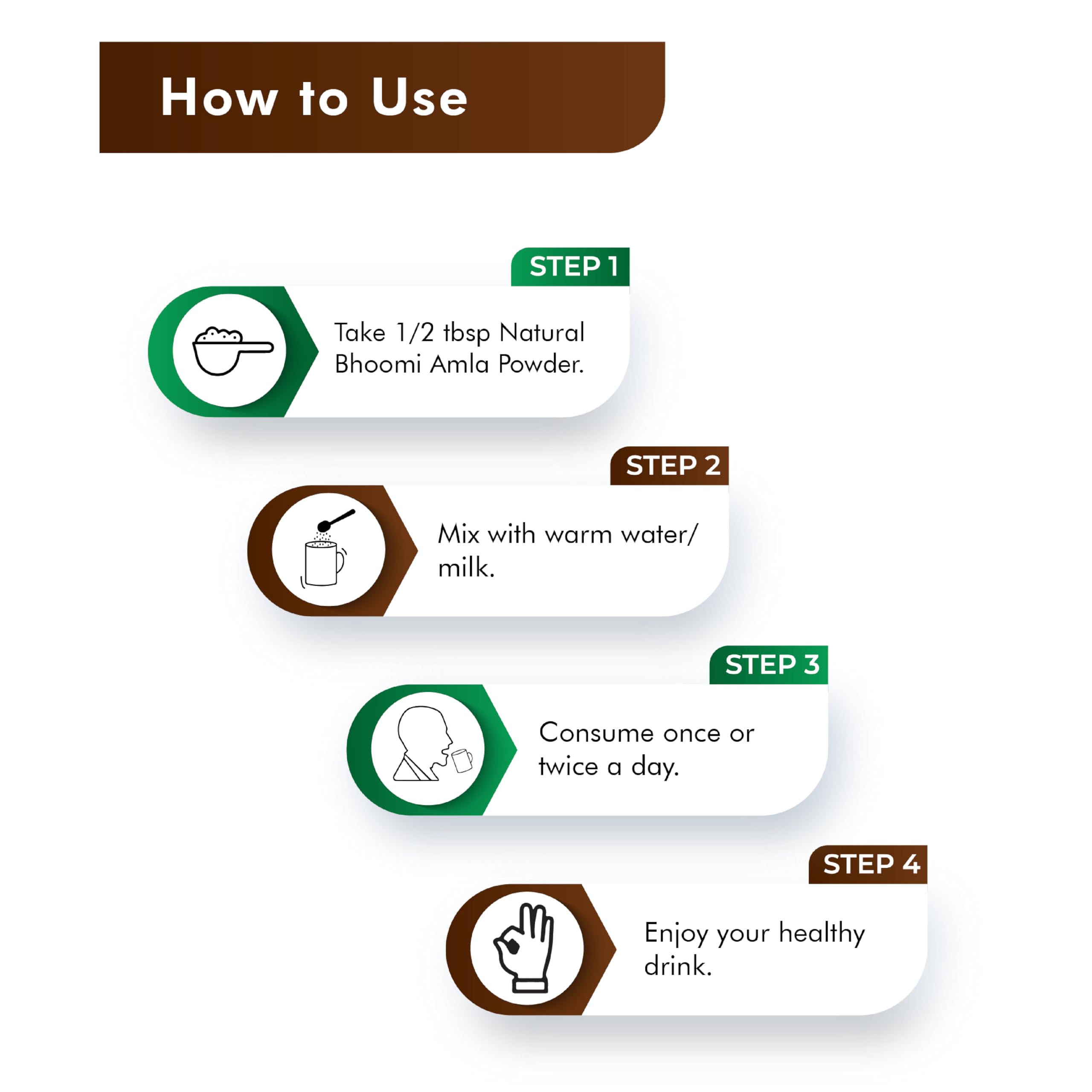 How to Use

STEP 1

Take 1/2 tbsp Natural Bhoomi Amla Powder.

STEP 2

Mix with warm water/ milk.

STEP 3

Consume once or twice a day.

STEP 4

Enjoy your healthy drink.