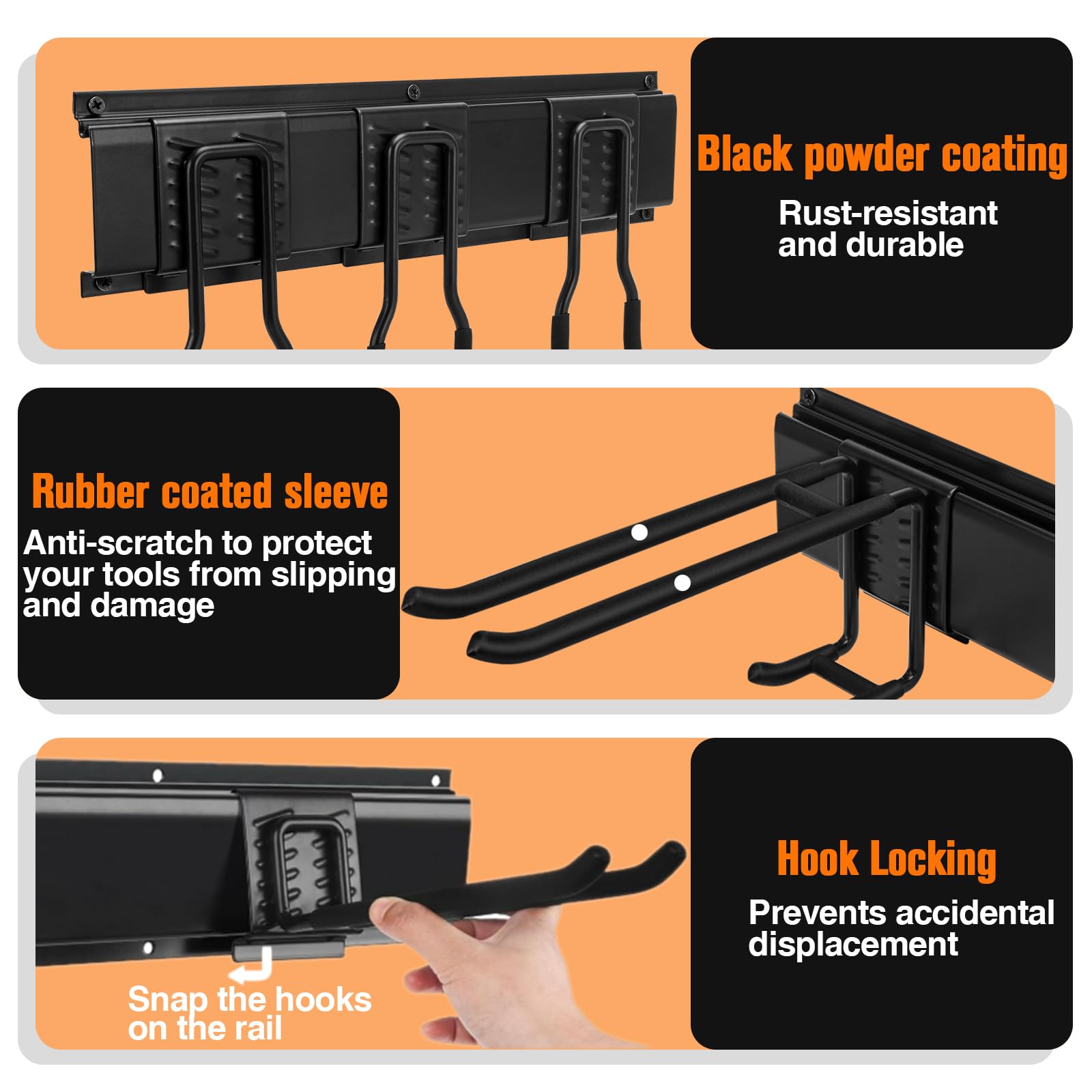 Black powder coating

Rust-resistant and durable

Rubber coated sleeve

Anti-scratch to protect your tools from slipping and damage

Snap the hooks on the rail

Hook Locking

Prevents accidental displacement