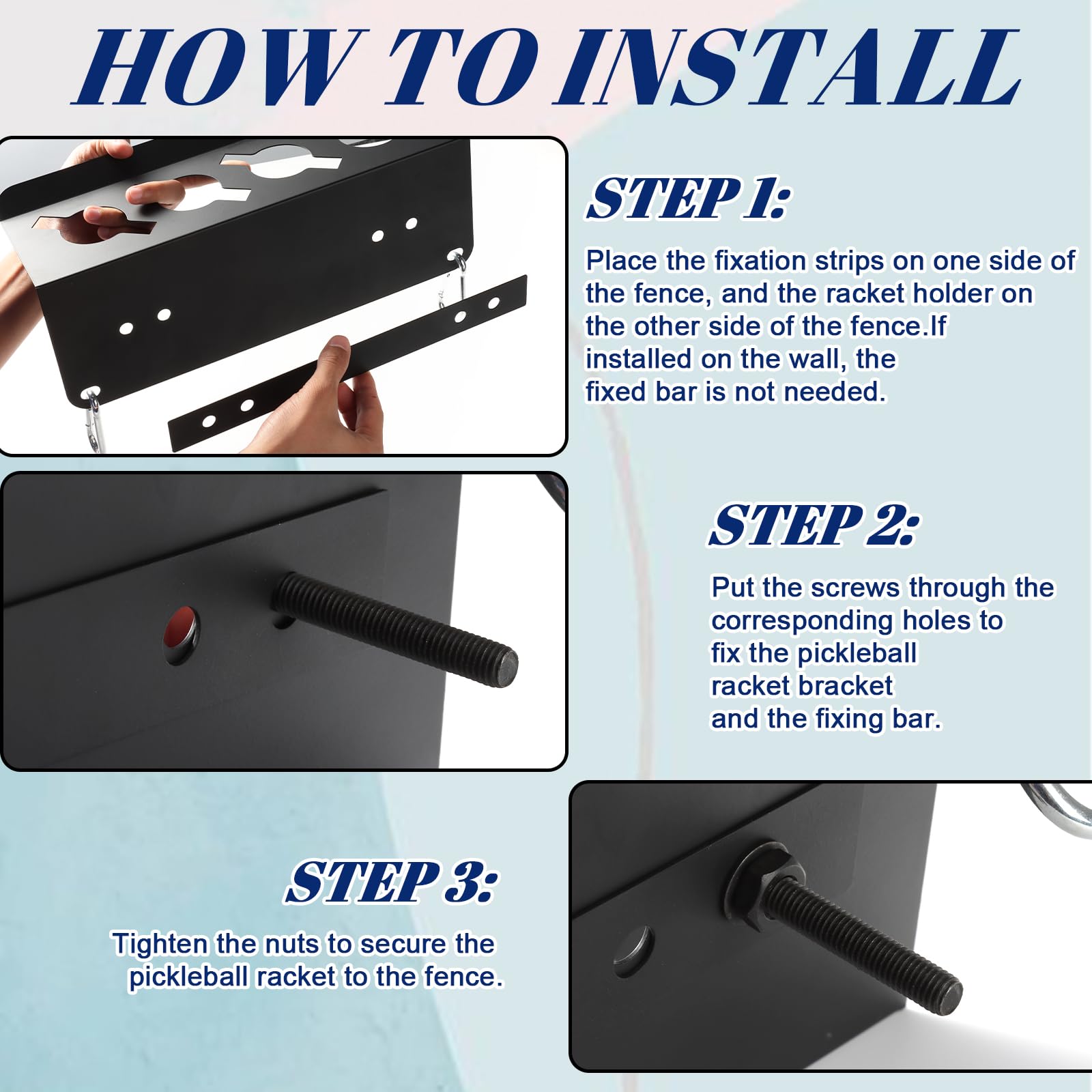 HOW TO INSTALL

STEP 1:

Place the fixation strips on one side of the fence, and the racket holder on the other side of the fence.If installed on the wall, the fixed bar is not needed.

STEP 2:

Put the screws through the corresponding holes to fix the pickleball racket bracket and the fixing bar.

STEP 3:

Tighten the nuts to secure the pickleball racket to the fence.