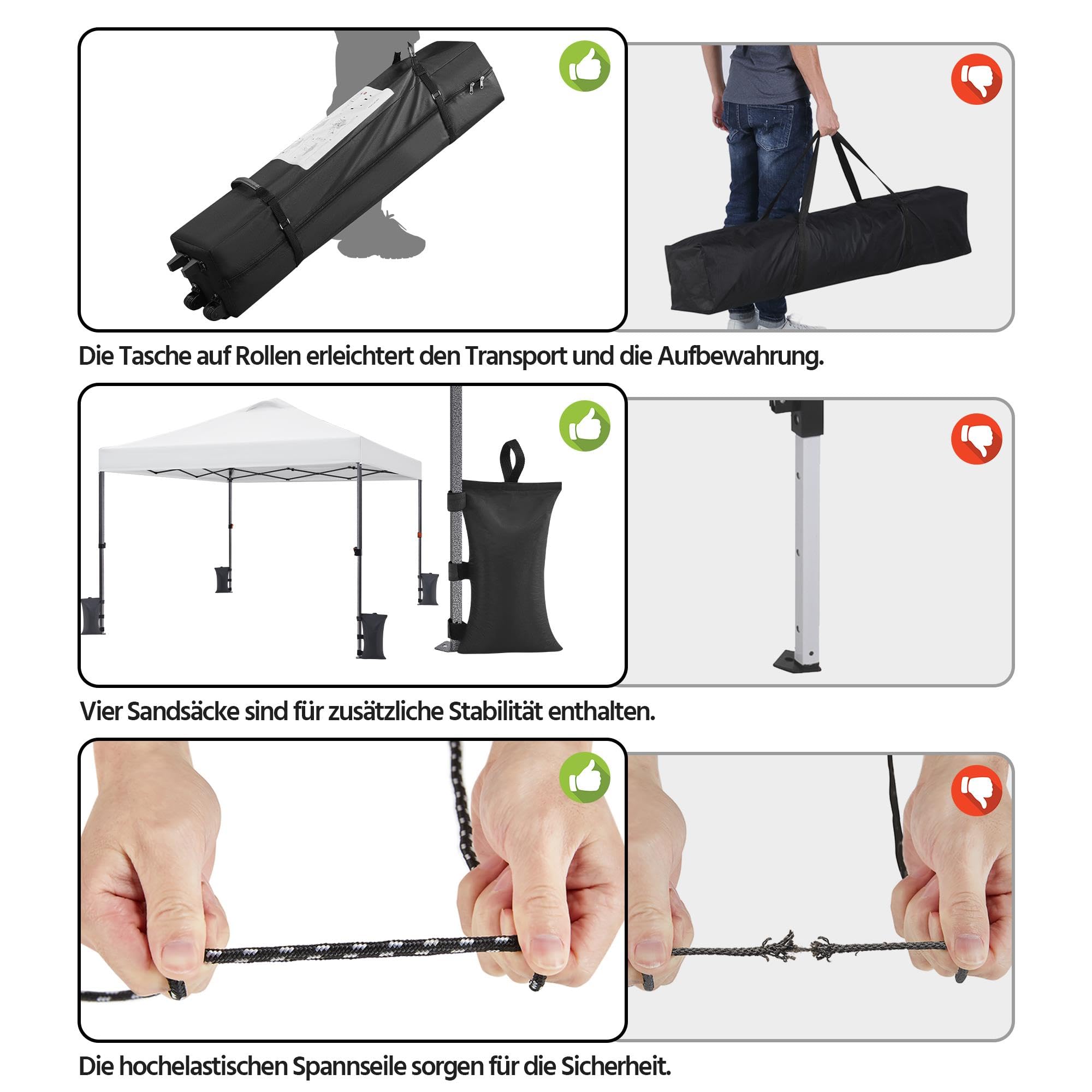 Die Tasche auf Rollen erleichtert den Transport und die Aufbewahrung.

Vier Sandsäcke sind für zusätzliche Stabilität enthalten.

Die hochelastischen Spannseile sorgen für die Sicherheit.