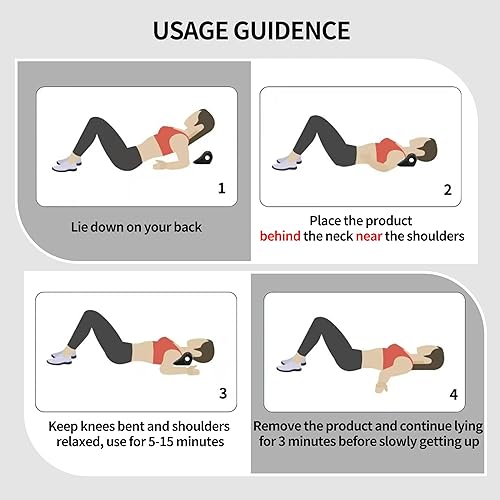 USAGE GUIDENCE

1

Lie down on your back

2

Place the product behind the neck near the shoulders

3

Keep knees bent and shoulders relaxed, use for 5-15 minutes

4

Remove the product and continue lying for 3 minutes before slowly getting up