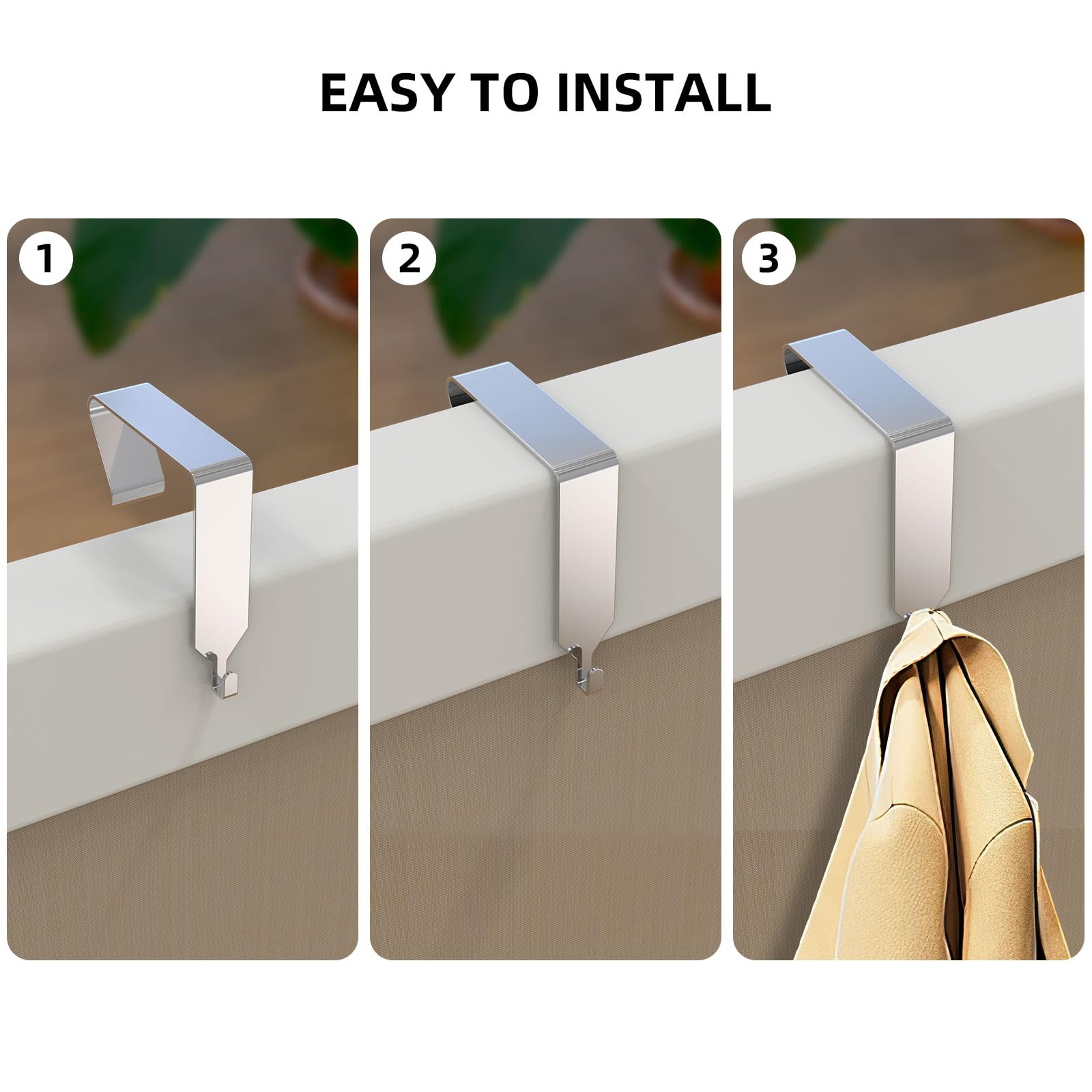 EASY TO INSTALL

1

2

3