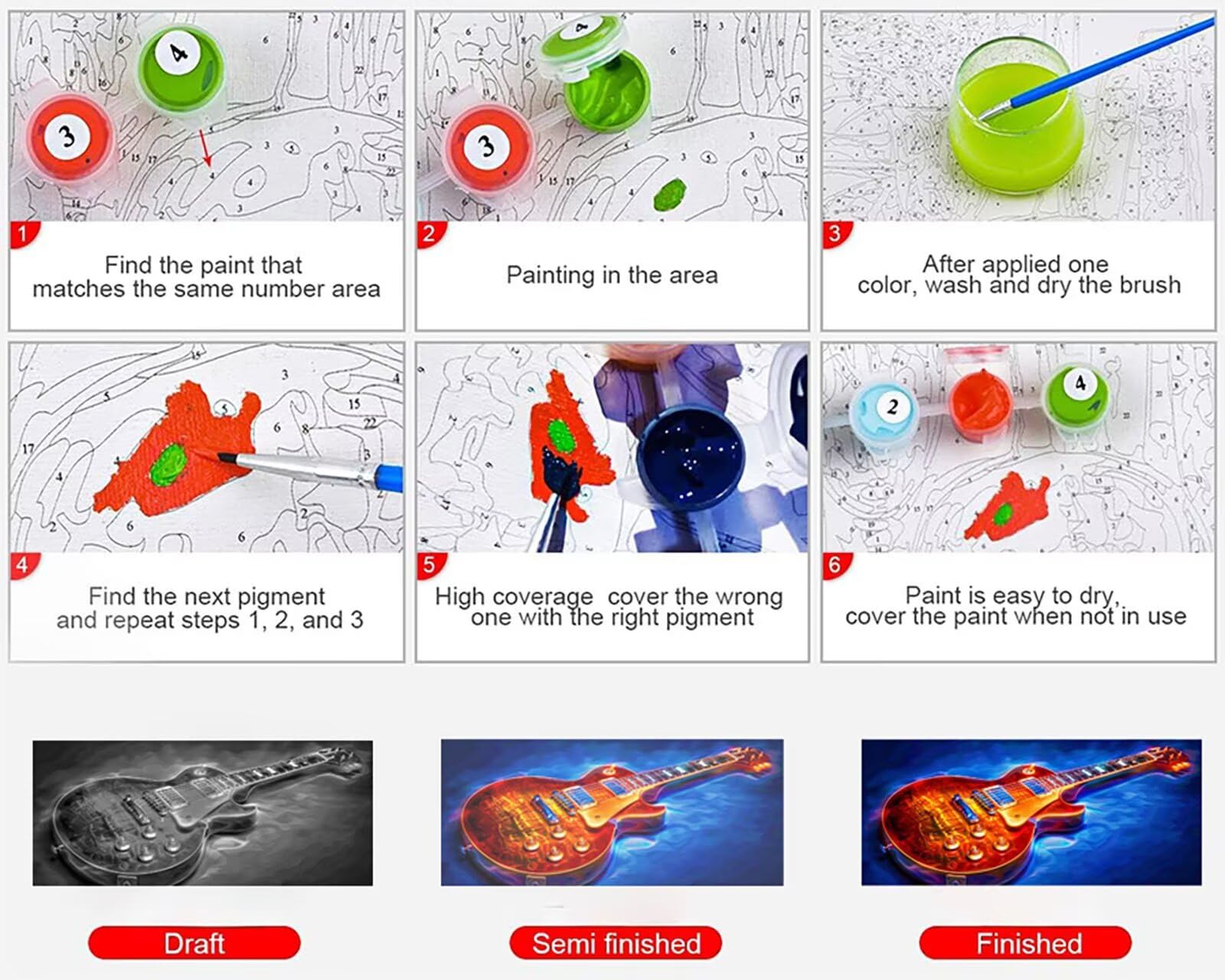 1
Find the paint that matches the same number area

2
Painting in the area

3
After applied one color, wash and dry the brush

4
Find the next pigment and repeat steps 1, 2, and 3

5
High coverage cover the wrong one with the right pigment

6
Paint is easy to dry, cover the paint when not in use

Draft

Semi finished

Finished