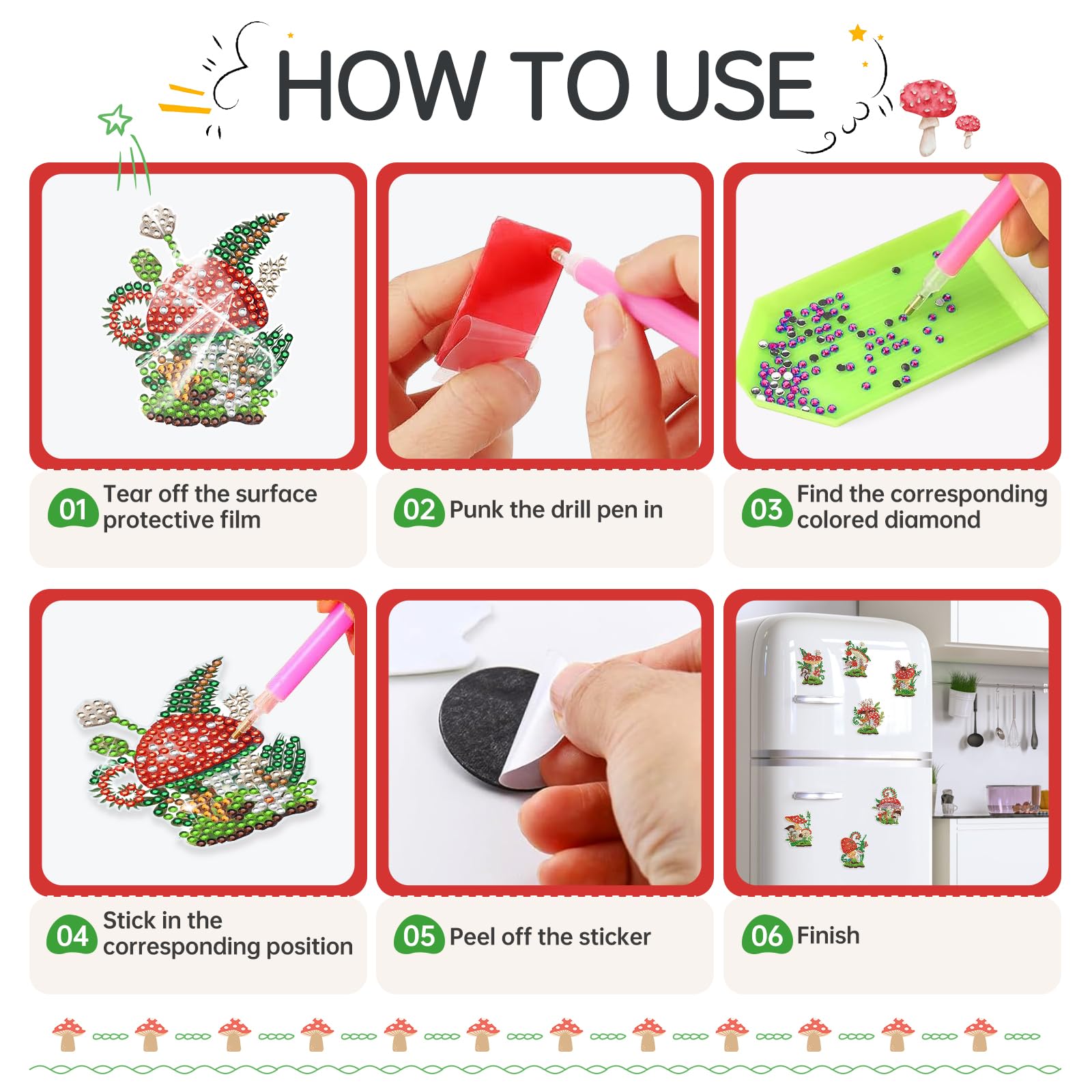 HOW TO USE

01 Tear off the surface protective film

02 Punk the drill pen in

03 Find the corresponding colored diamond

04 Stick in the corresponding position

05 Peel off the sticker

06 Finish