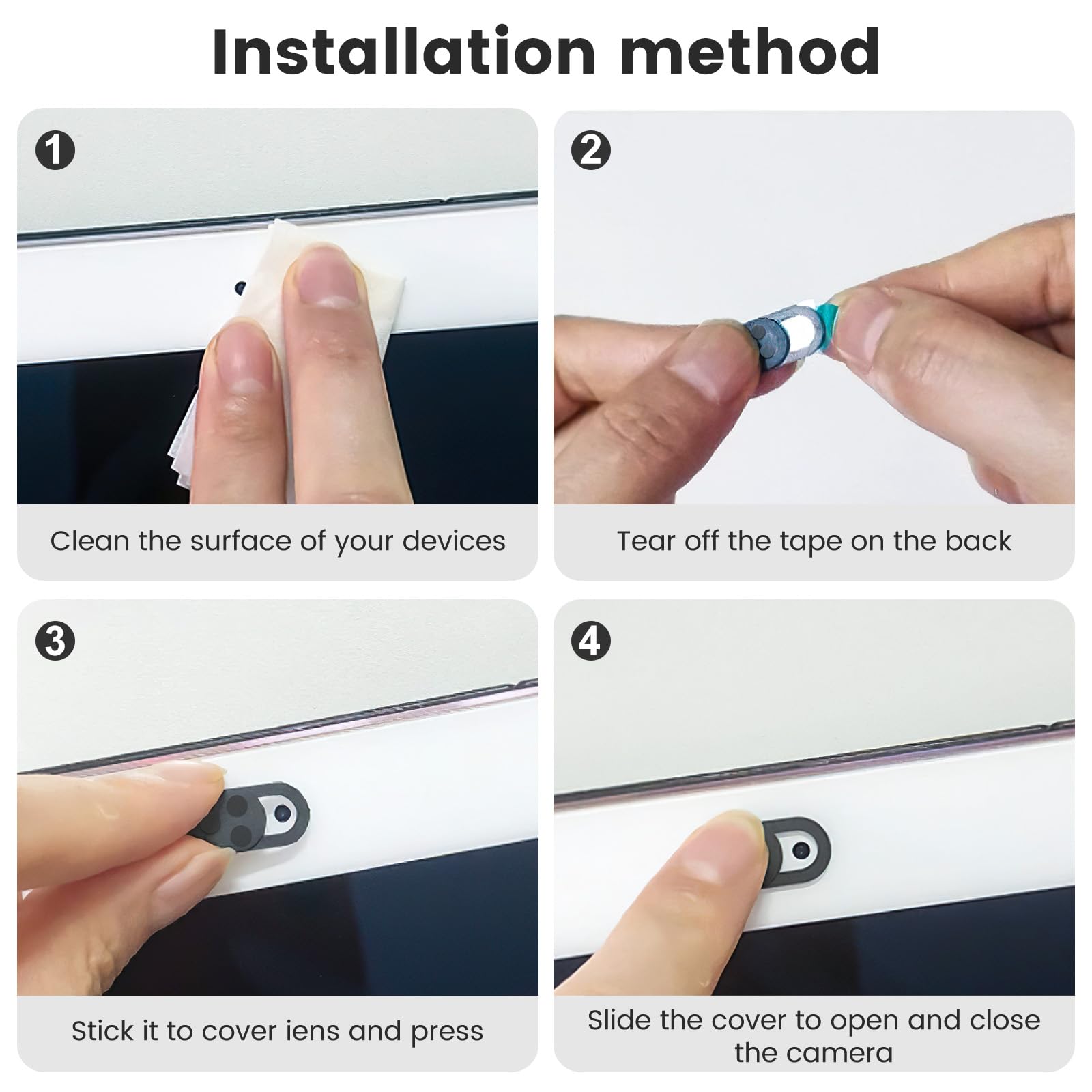 Installation method

1

Clean the surface of your devices

2

Tear off the tape on the back

3

Stick it to cover iens and press

4

Slide the cover to open and close the camera