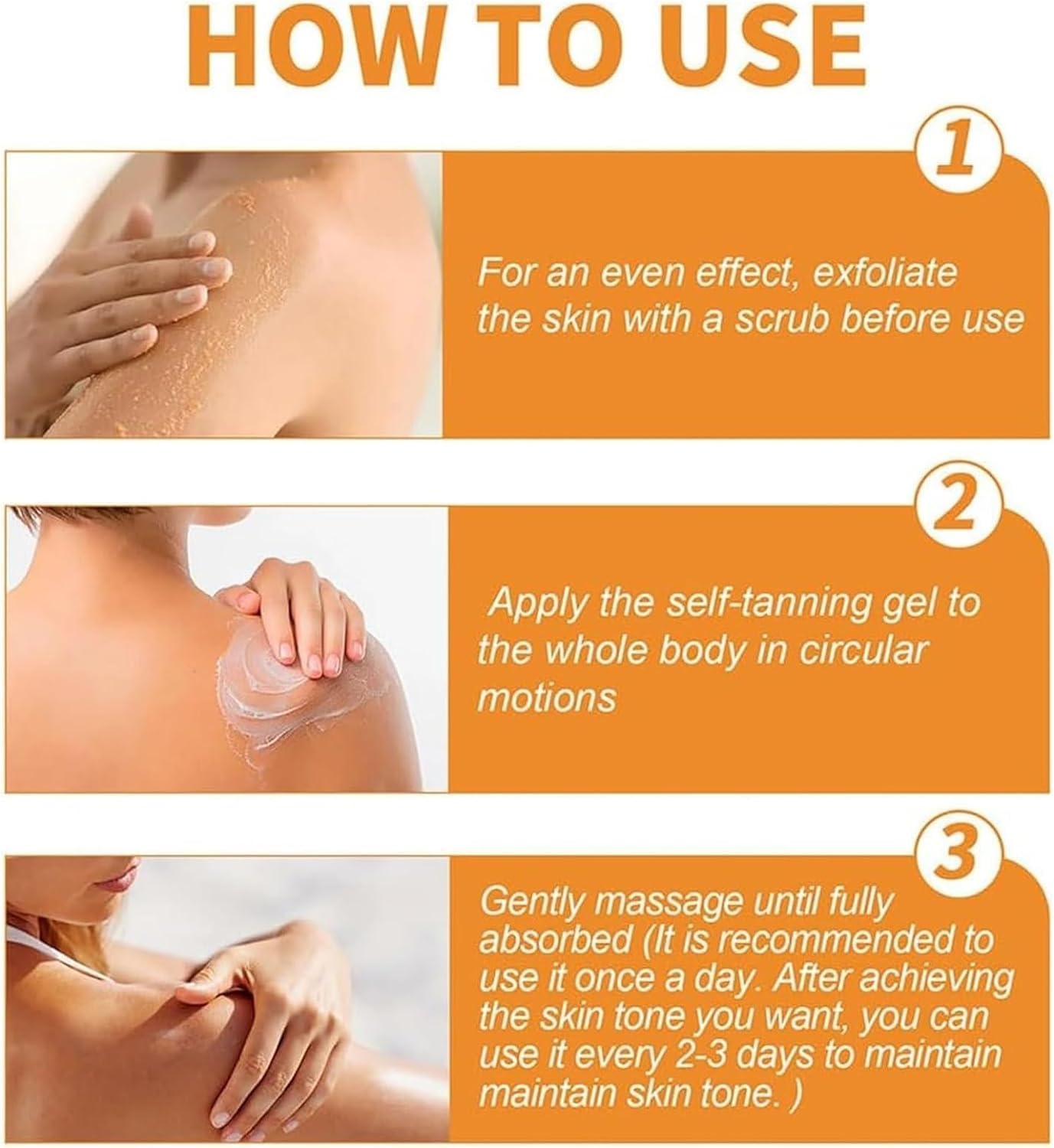 HOW TO USE

1

For an even effect, exfoliate the skin with a scrub before use

2

Apply the self-tanning gel to the whole body in circular motions

3

Gently massage until fully absorbed (It is recommended to use it once a day. After achieving the skin tone you want, you can use it every 2-3 days to maintain maintain skin tone. )