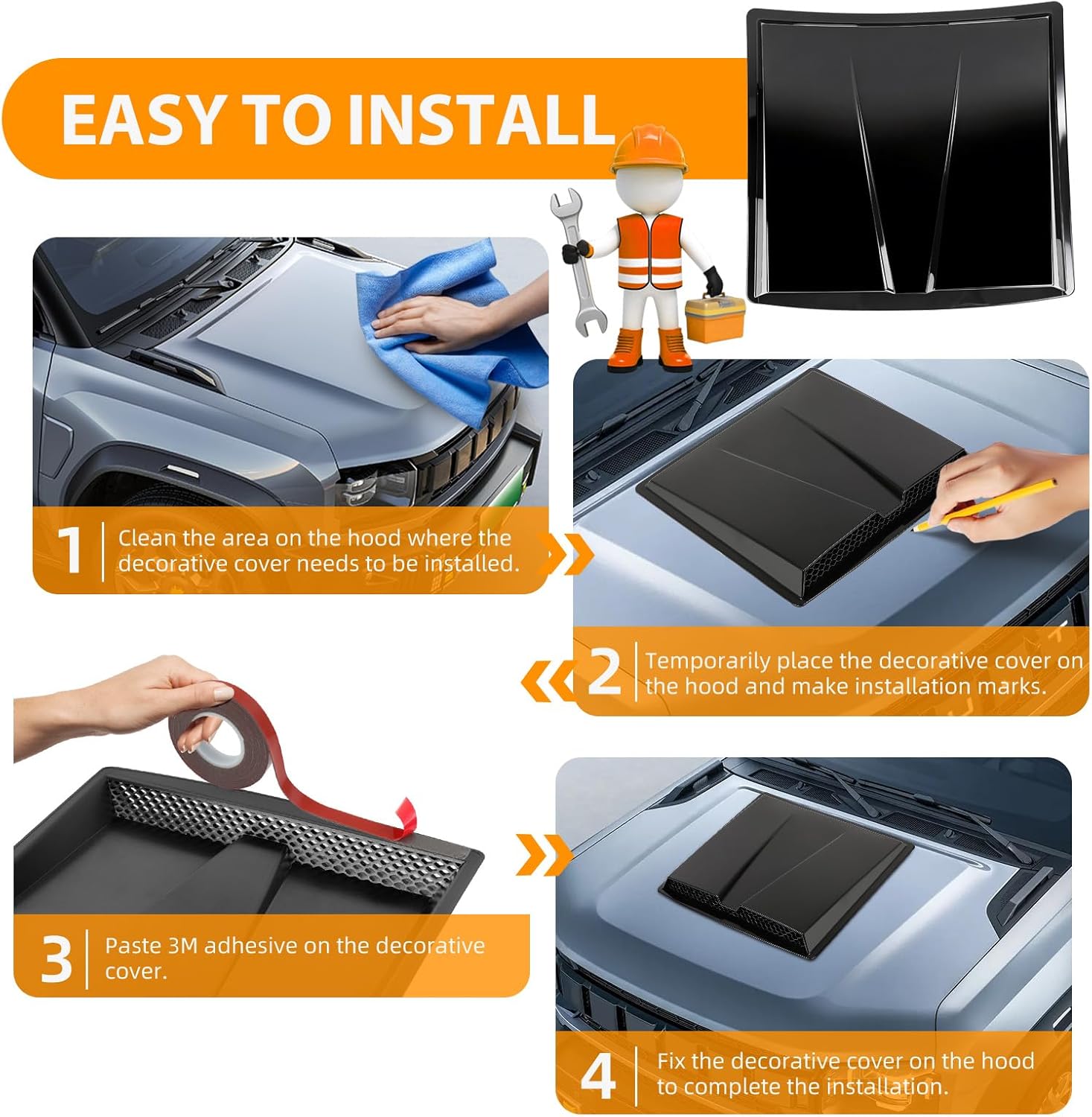 EASY TO INSTALL

1 Clean the area on the hood where the decorative cover needs to be installed.

2 Temporarily place the decorative cover on the hood and make installation marks.

3 Paste 3M adhesive on the decorative cover.

4 Fix the decorative cover on the hood to complete the installation.