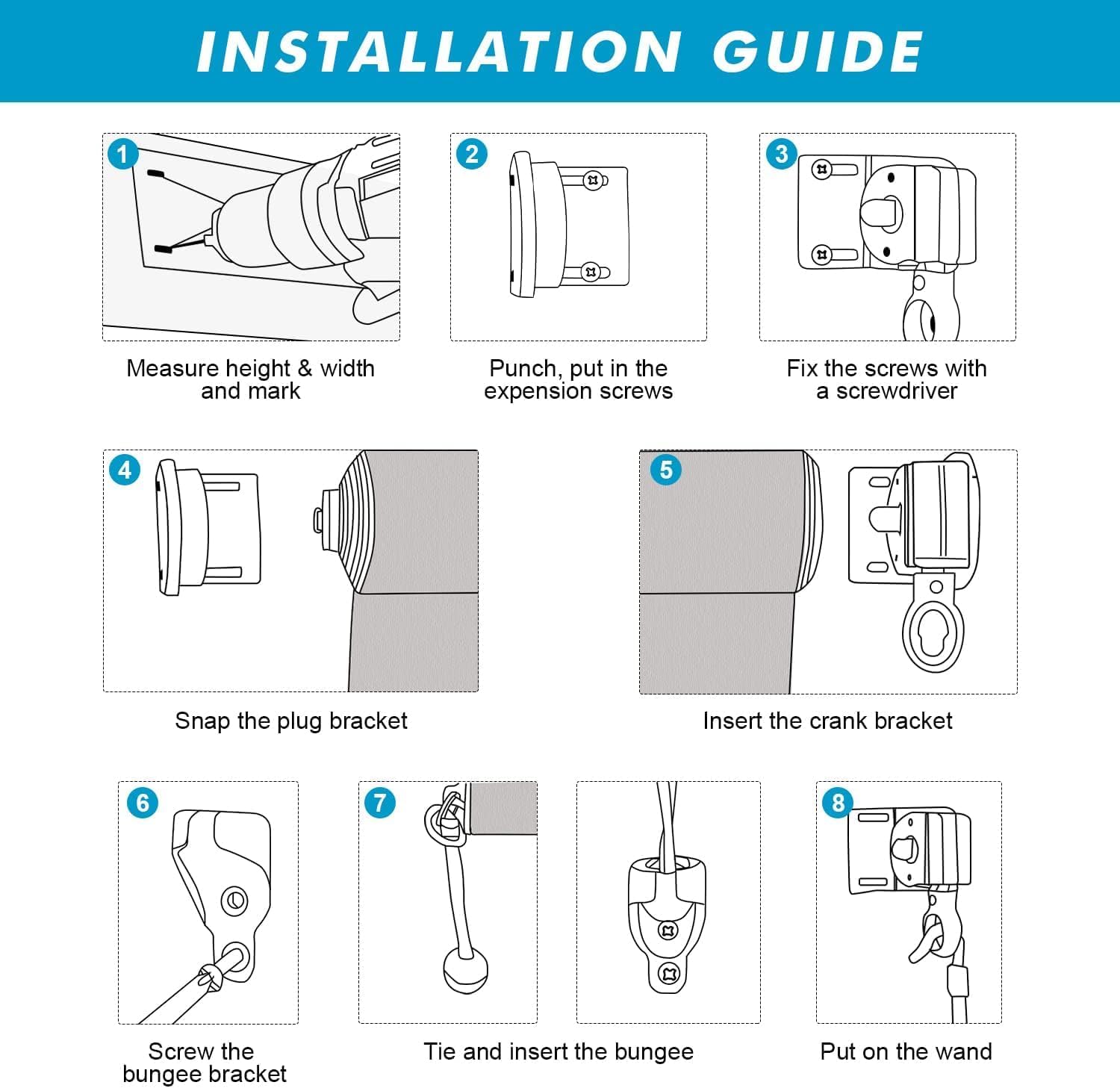 INSTALLATION GUIDE

1
Measure height & width and mark

2
Punch, put in the expension screws

3
Fix the screws with a screwdriver

4
Snap the plug bracket

5
Insert the crank bracket

6
Screw the bungee bracket

7
Tie and insert the bungee

8
Put on the wand