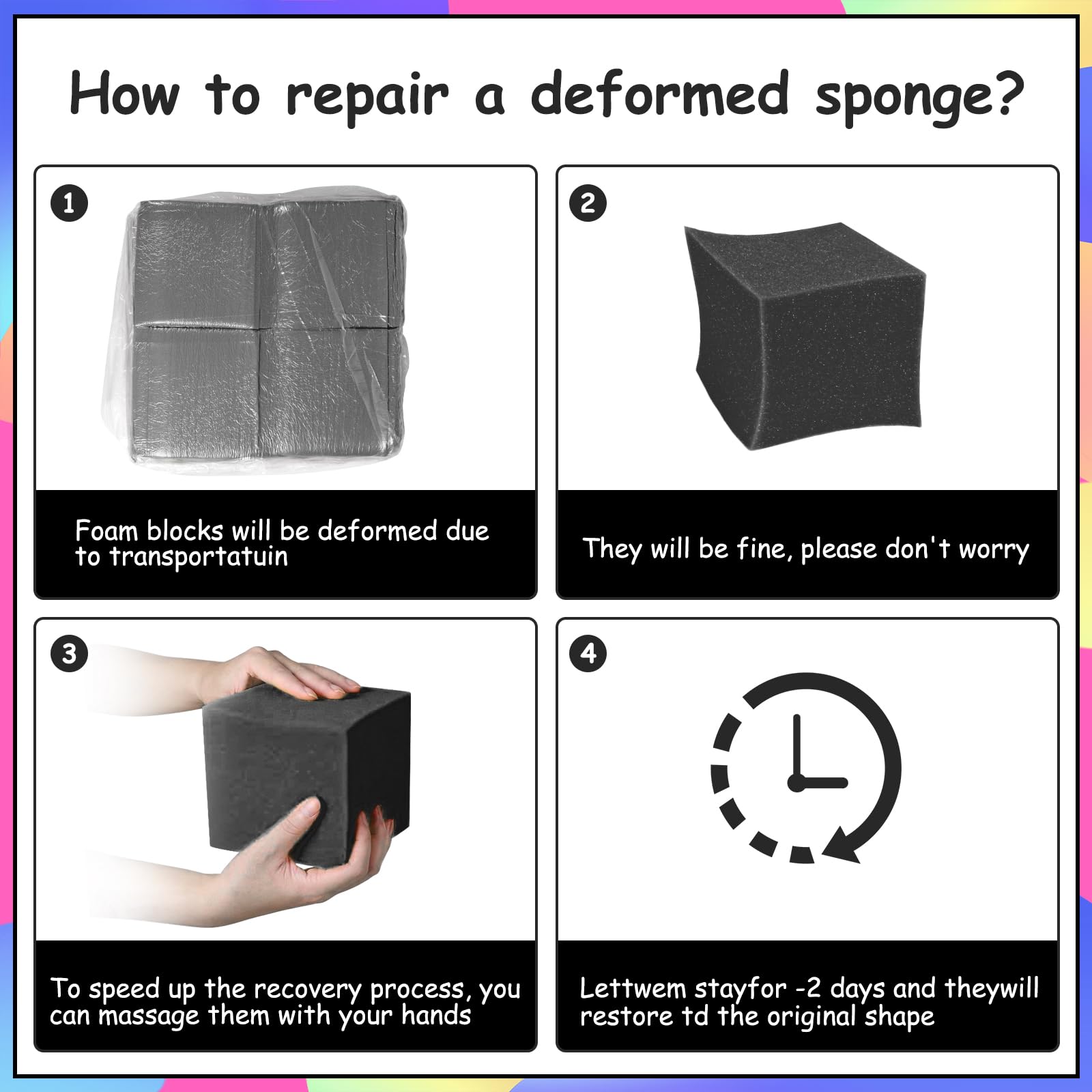 How to repair a deformed sponge?

1

Foam blocks will be deformed due to transportatuin

2

They will be fine, please don't worry

3

To speed up the recovery process, you can massage them with your hands

4

Lettwem stayfor -2 days and theywill restore td the original shape