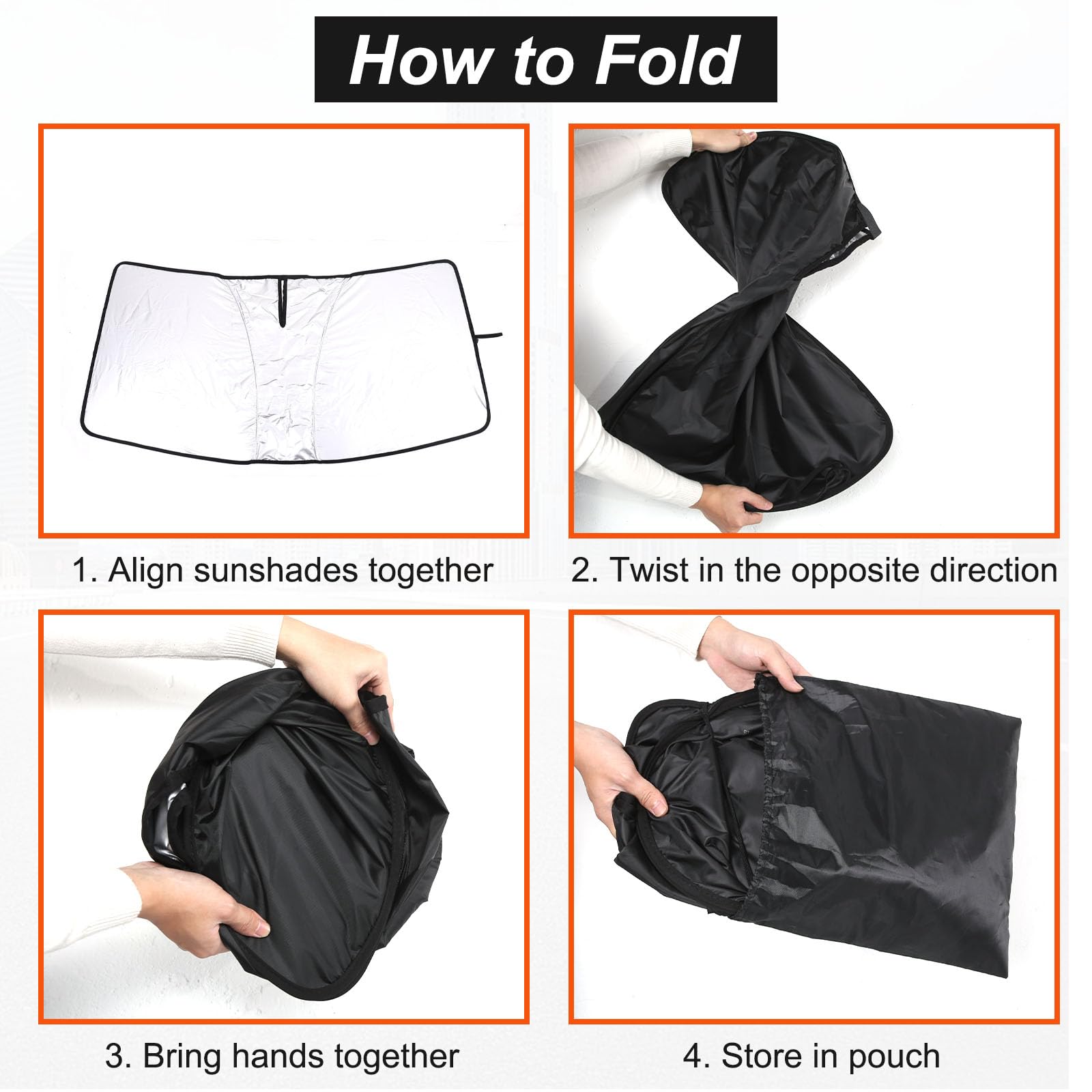 How to Fold

1. Align sunshades together

2. Twist in the opposite direction

3. Bring hands together

4. Store in pouch