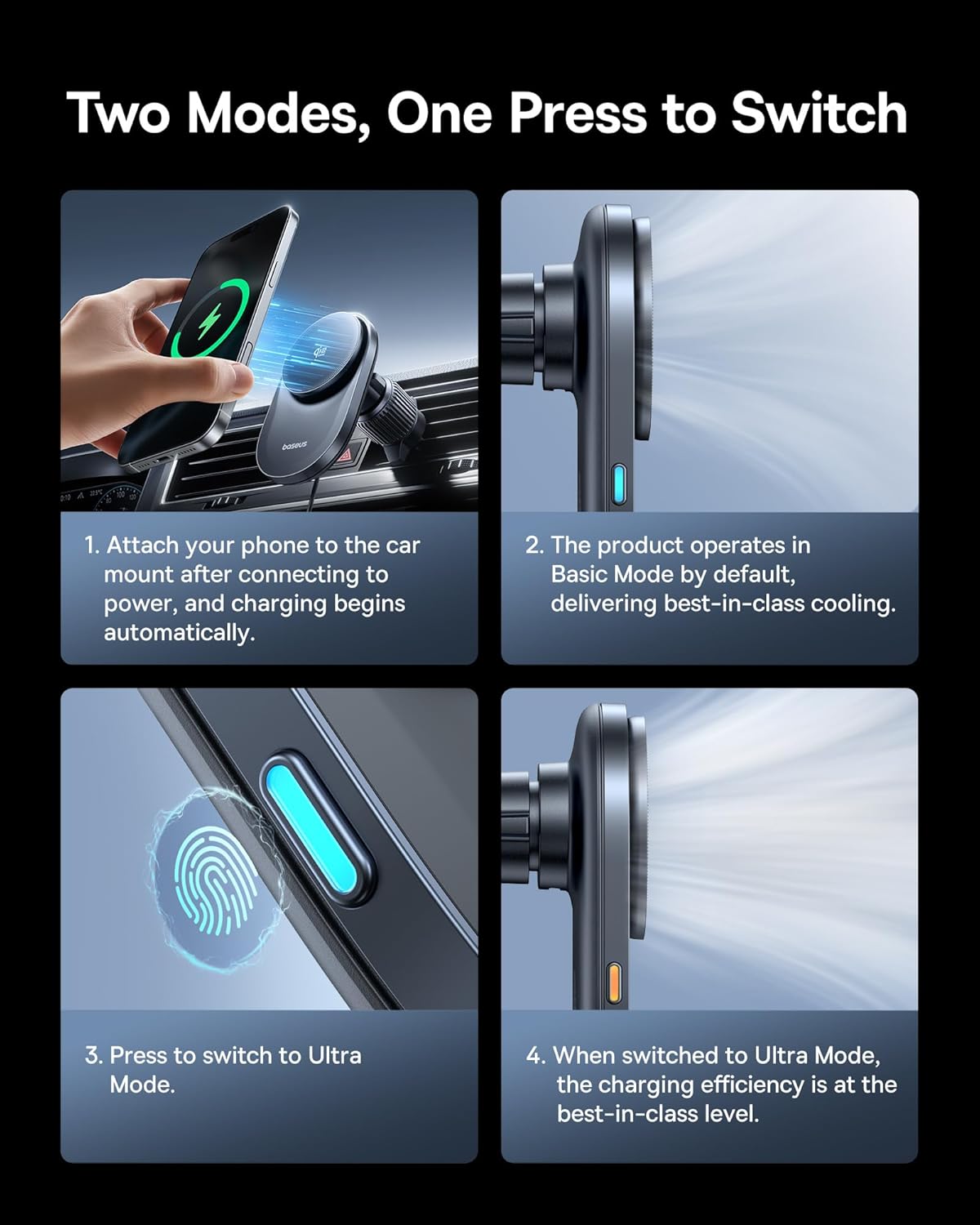 Two Modes, One Press to Switch

baseus

1. Attach your phone to the car mount after connecting to power, and charging begins automatically.

2. The product operates in Basic Mode by default, delivering best-in-class cooling.

3. Press to switch to Ultra Mode.

4. When switched to Ultra Mode, the charging efficiency is at the best-in-class level.