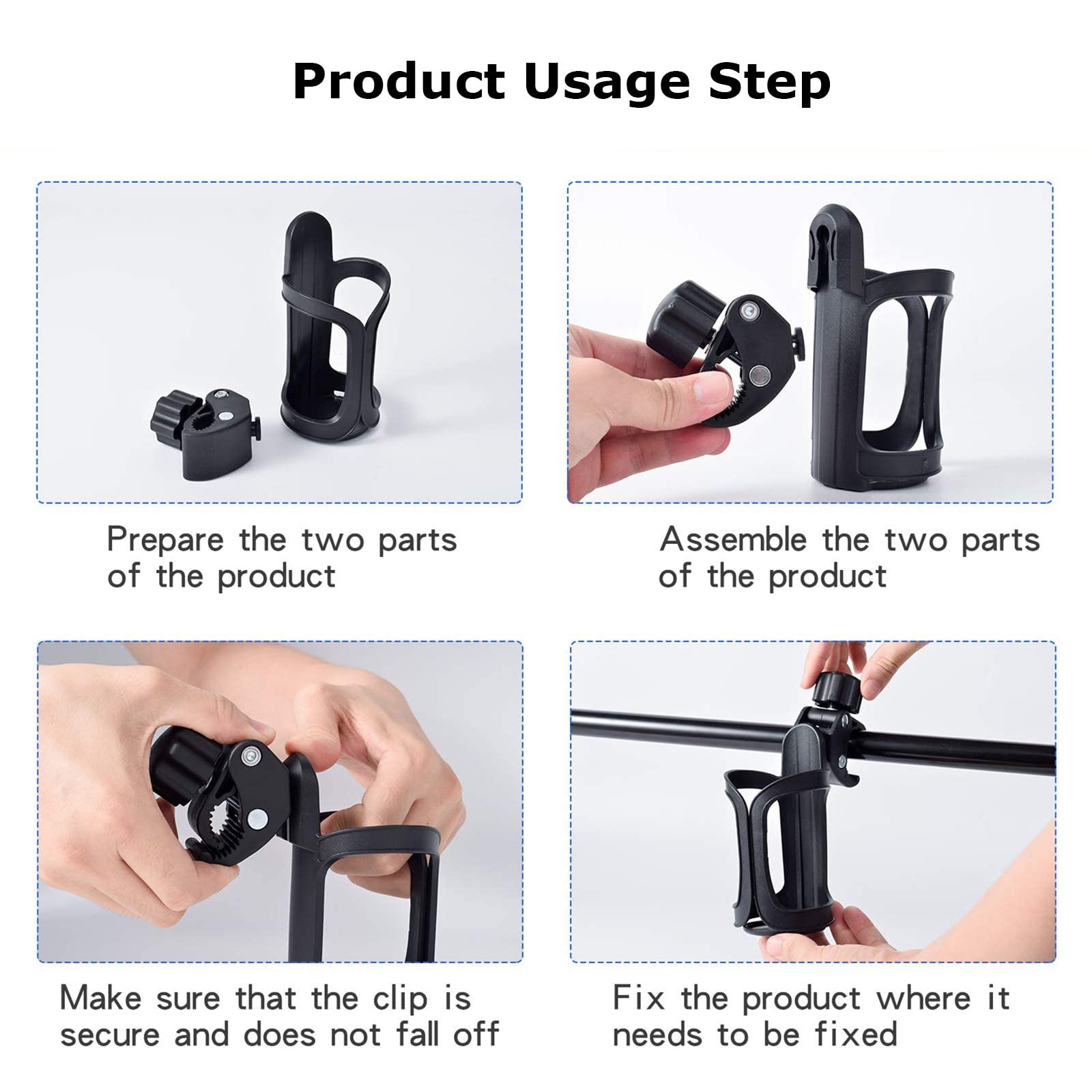 Product Usage Step

Prepare the two parts of the product

Assemble the two parts of the product

Make sure that the clip is secure and does not fall off

Fix the product where it needs to be fixed