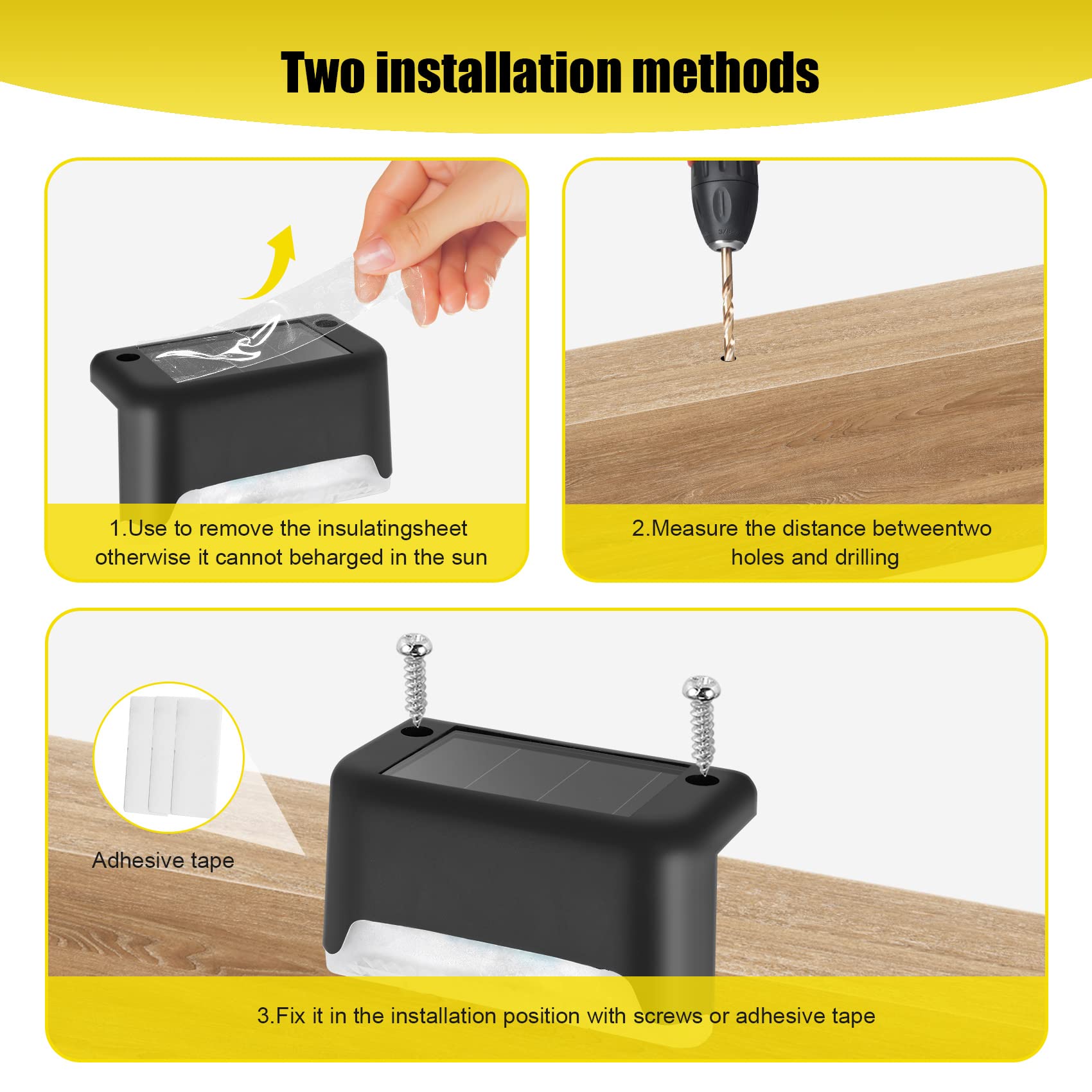 Two installation methods

1.Use to remove the insulatingsheet otherwise it cannot beharged in the sun

2.Measure the distance betweentwo holes and drilling

Adhesive tape

3.Fix it in the installation position with screws or adhesive tape