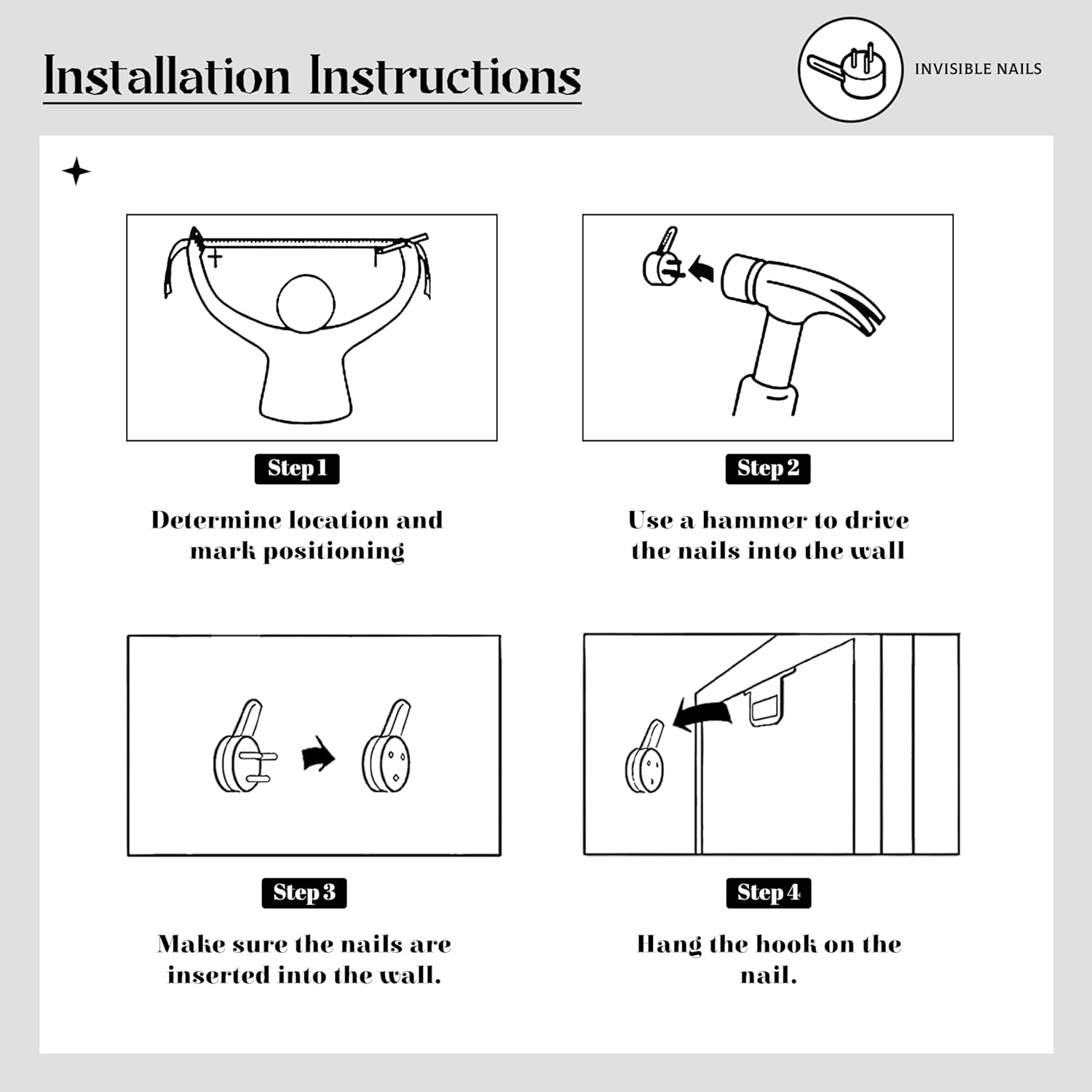 Installation Instructions

INVISIBLE NAILS

Step 1

Determine location and mark positioning

Step 2

Use a hammer to drive the nails into the wall

Step 3

Make sure the nails are inserted into the wall.

Step 4

Hang the hook on the nail.