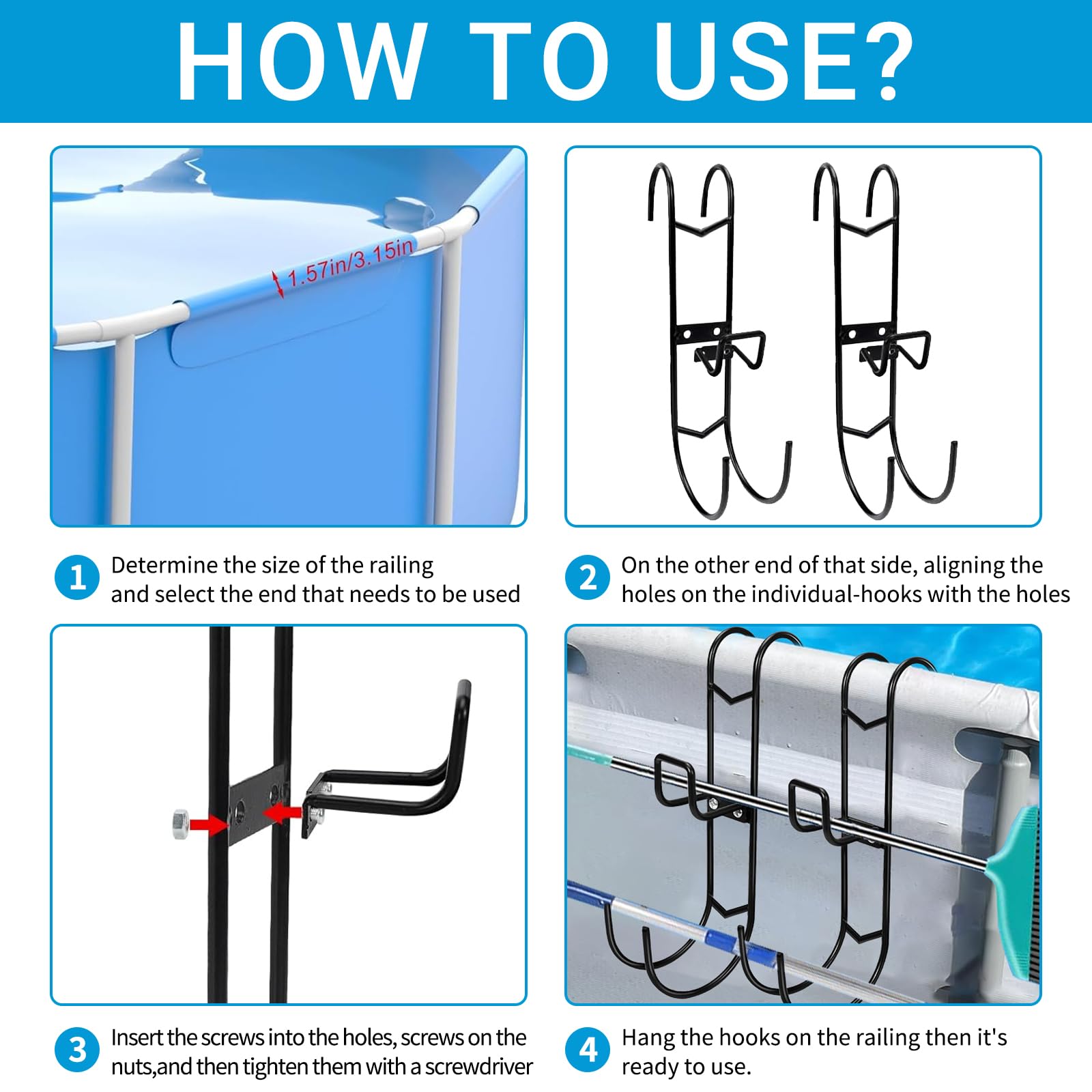 HOW TO USE?

1.57in/3.15in

1 Determine the size of the railing and select the end that needs to be used

2 On the other end of that side, aligning the holes on the individual-hooks with the holes

3 Insert the screws into the holes, screws on the nuts,and then tighten them with a screwdriver

4 Hang the hooks on the railing then it's ready to use.