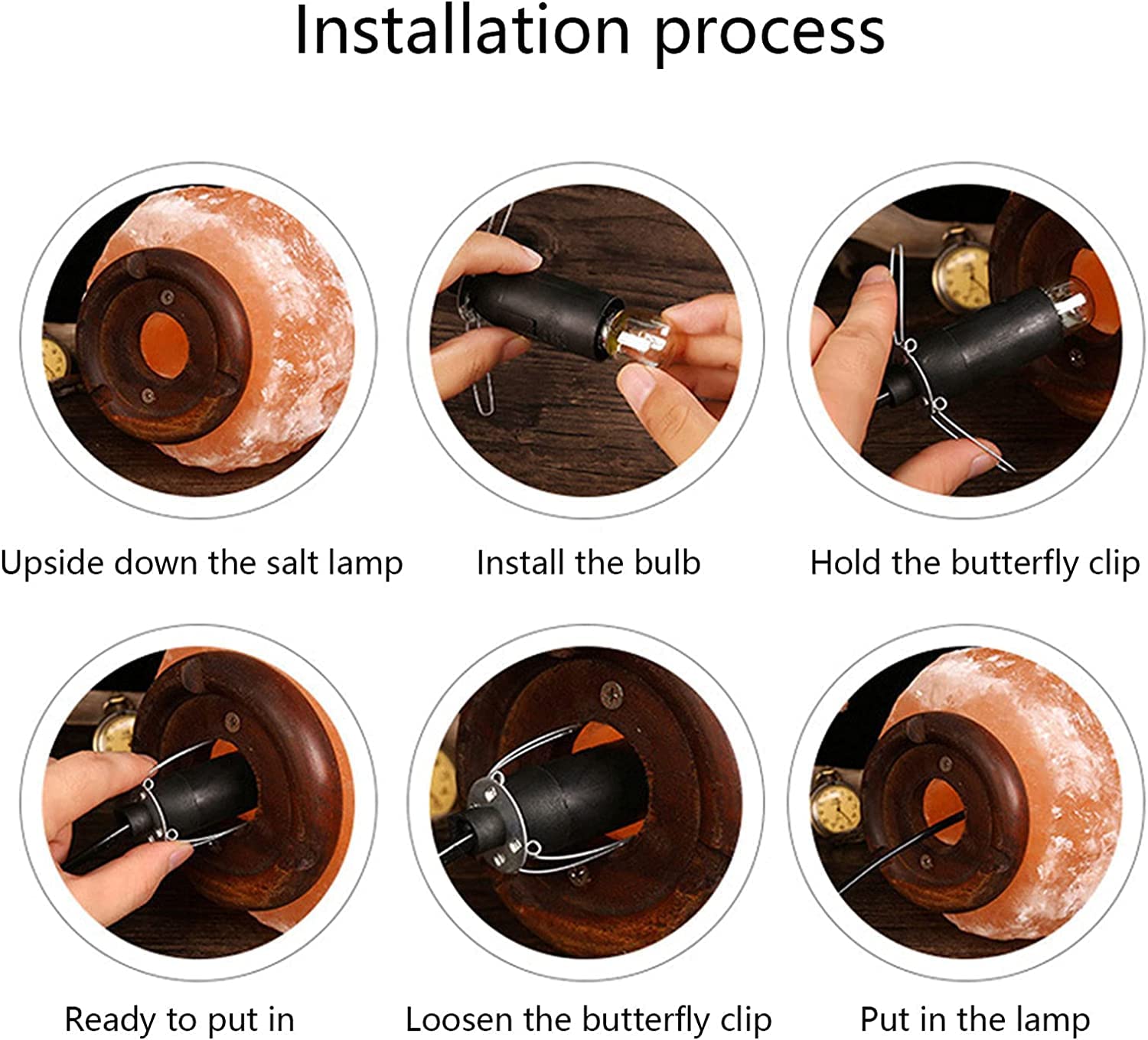 Installation process

Upside down the salt lamp

Install the bulb

Hold the butterfly clip

Ready to put in

Loosen the butterfly clip

Put in the lamp