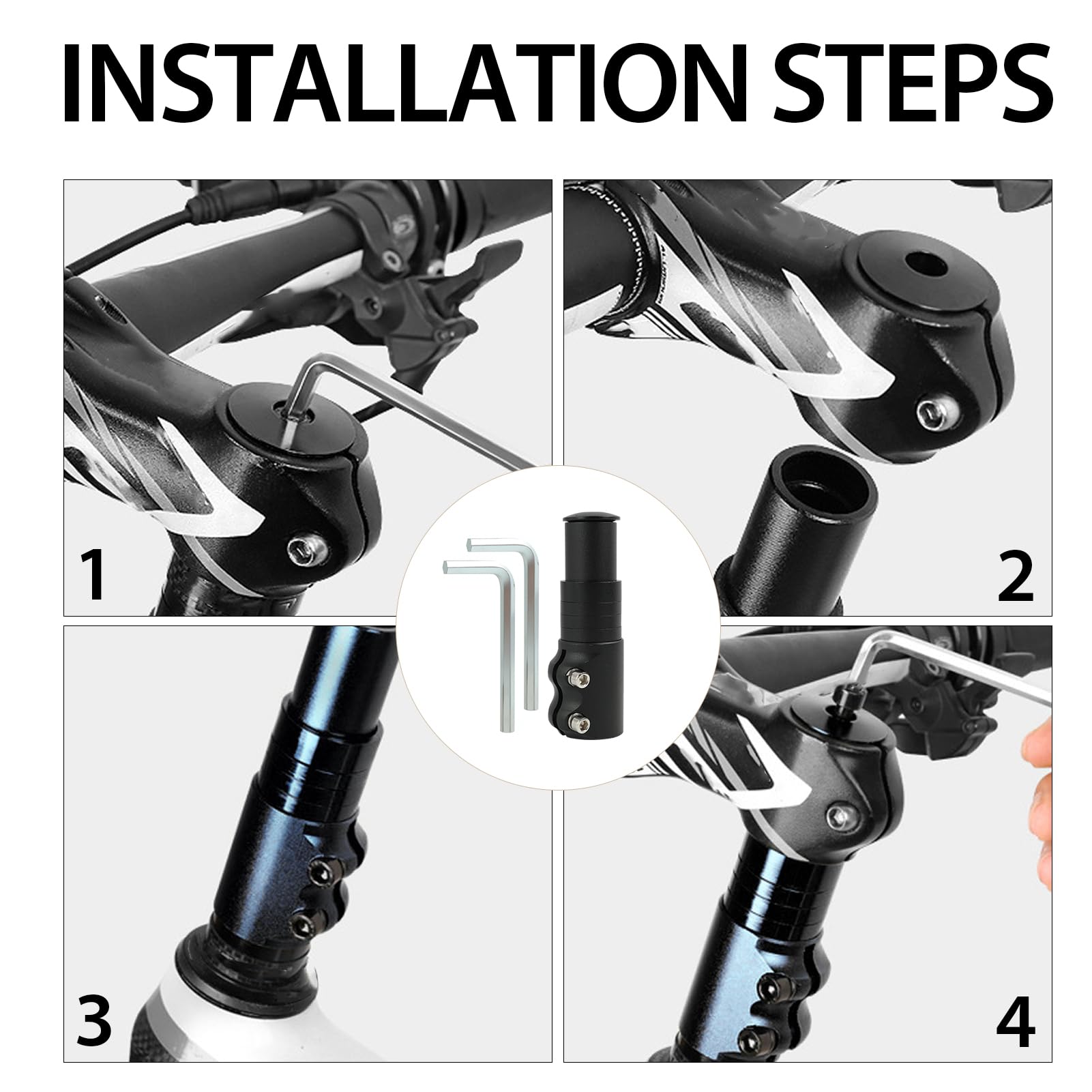 INSTALLATION STEPS

1

2

3

4