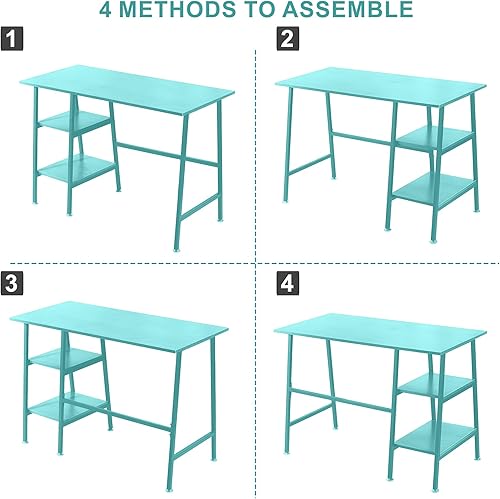 4 METHODS TO ASSEMBLE

1

2

3

4