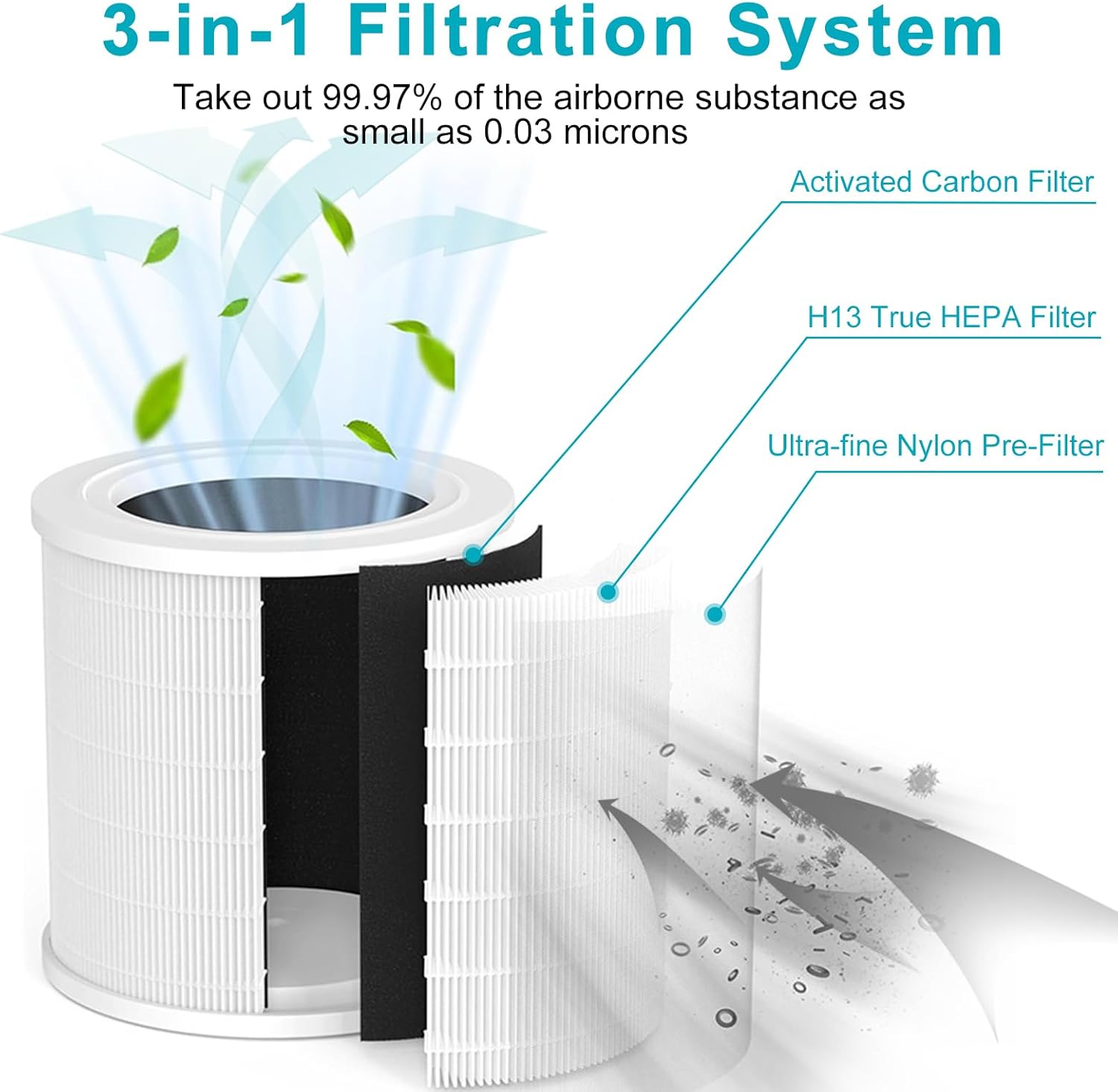 3-in-1 Filtration System

Take out 99.97% of the airborne substance as small as 0.03 microns

Activated Carbon Filter

H13 True HEPA Filter

Ultra-fine Nylon Pre-Filter