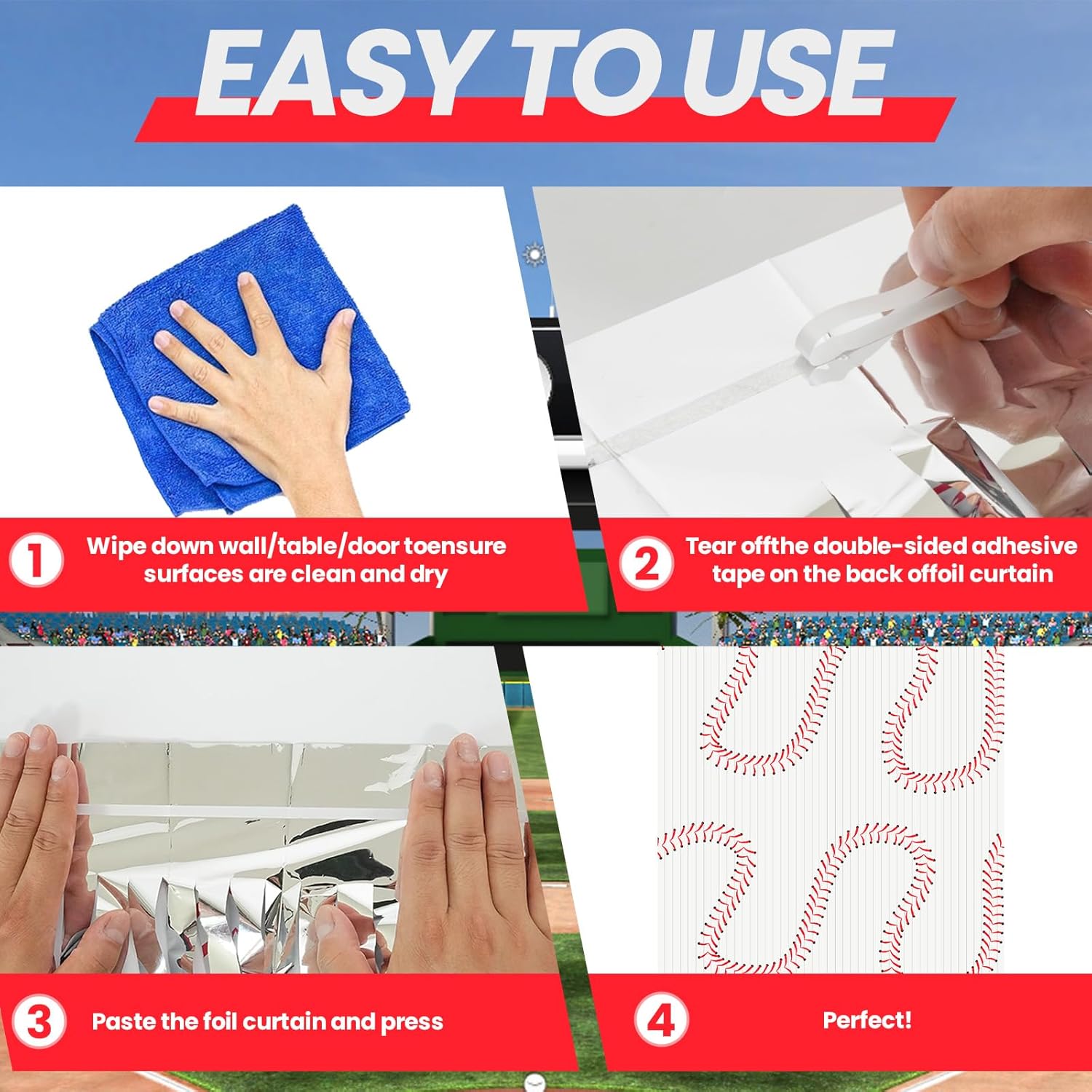 EASY TO USE

1 Wipe down wall/table/door toensure surfaces are clean and dry

2 Tear offthe double-sided adhesive tape on the back offoil curtain

3 Paste the foil curtain and press

4 Perfect!